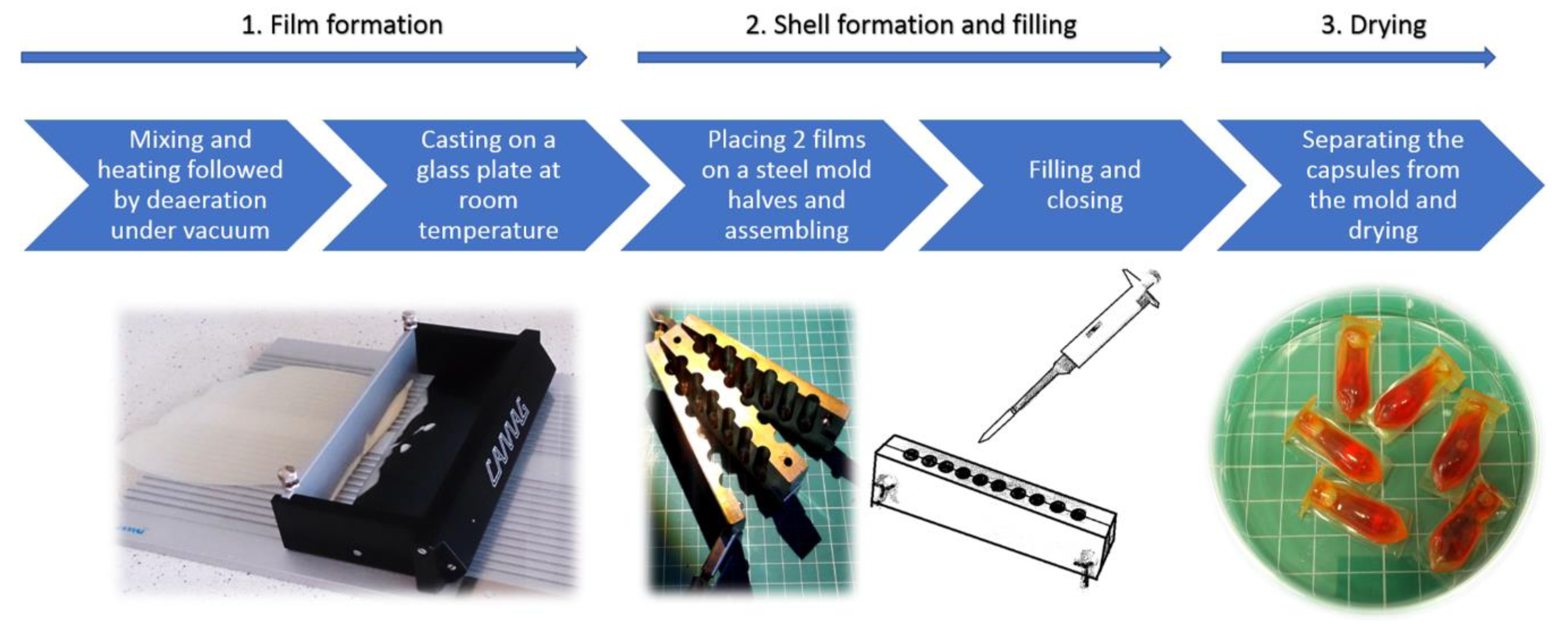 1. Film formation

2. Shell formation and filling

3. Drying

Mixing and heating followed by deaeration under vacuum

Casting on a glass plate at room temperature

Placing 2 films on a steel mold halves and assembling

Filling and closing

Separating the capsules from the mold and drying

CAMAG