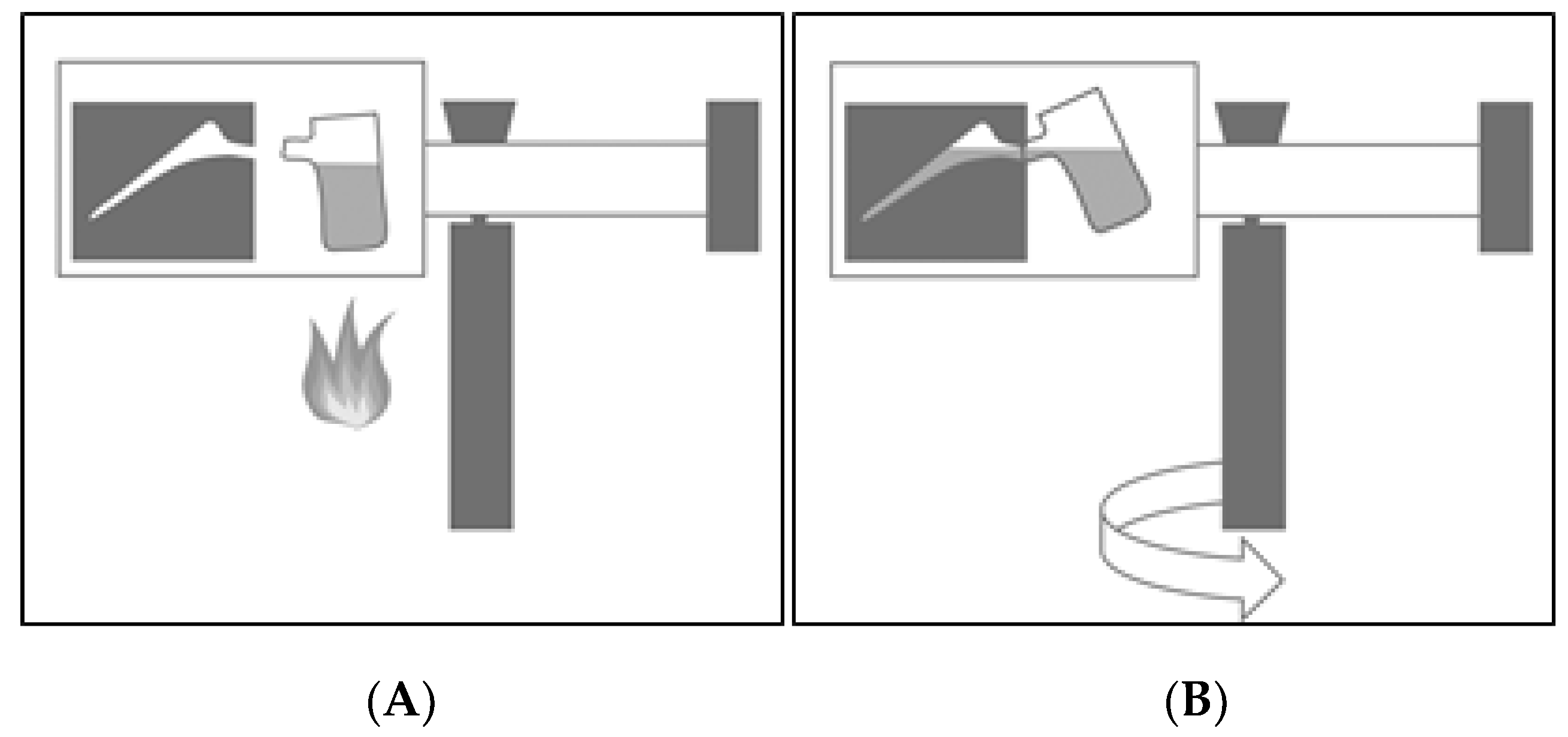 (A)

(B)