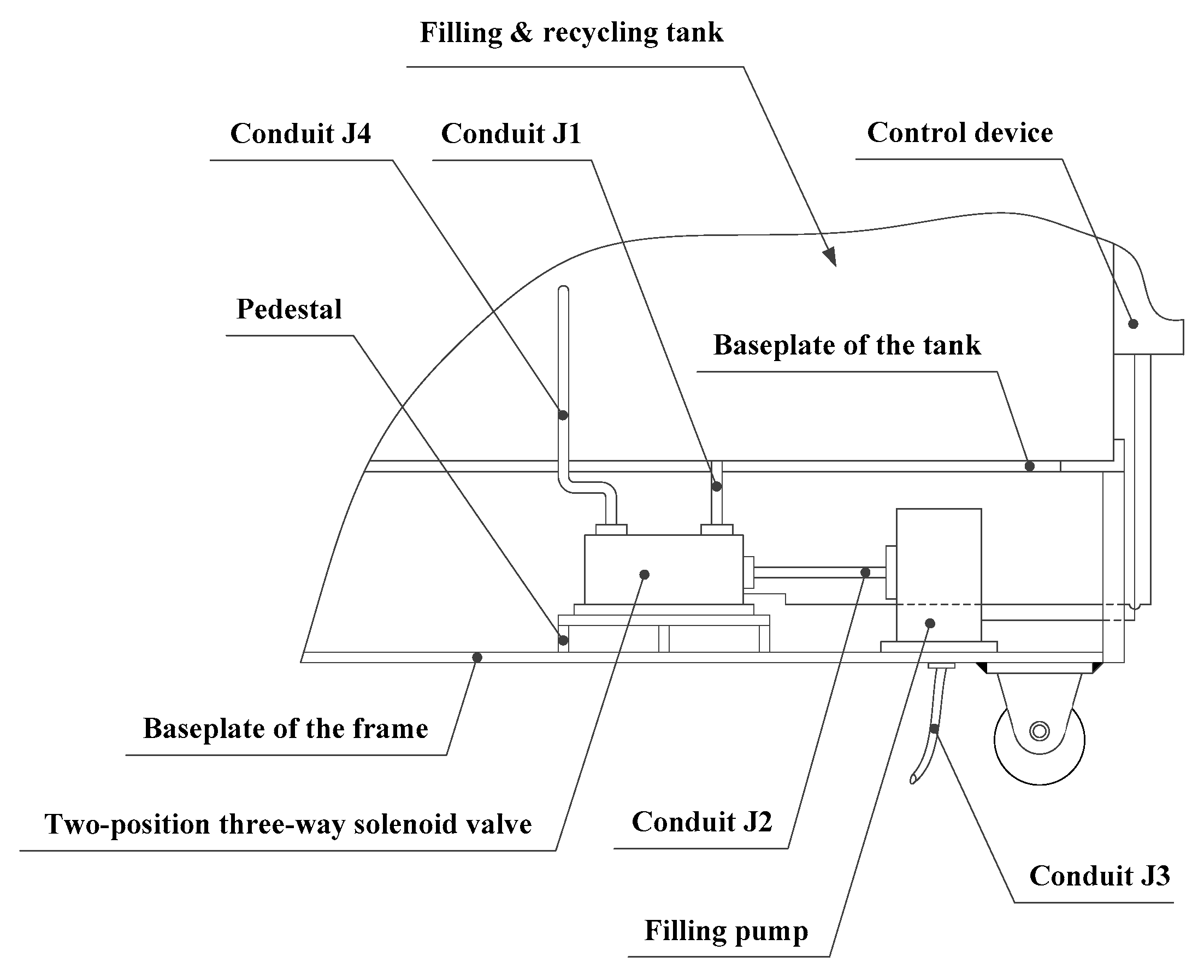 Filling & recycling tank

Conduit J4

Conduit J1

Control device

Pedestal

Baseplate of the tank

Baseplate of the frame

Two-position three-way solenoid valve

Conduit J2

Conduit J3

Filling pump