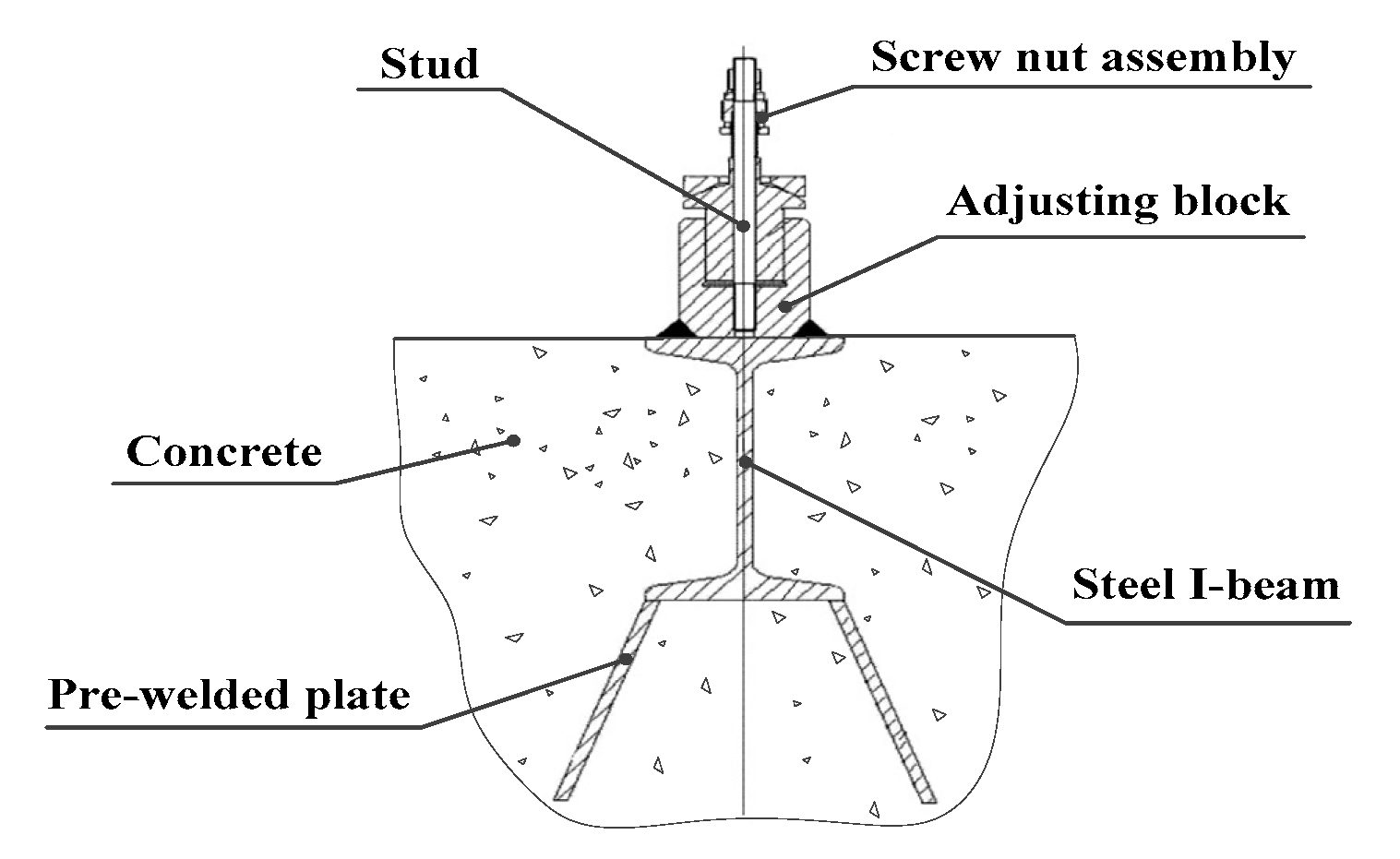 Stud

Screw nut assembly

Adjusting block

Concrete

Steel I-beam

Pre-welded plate