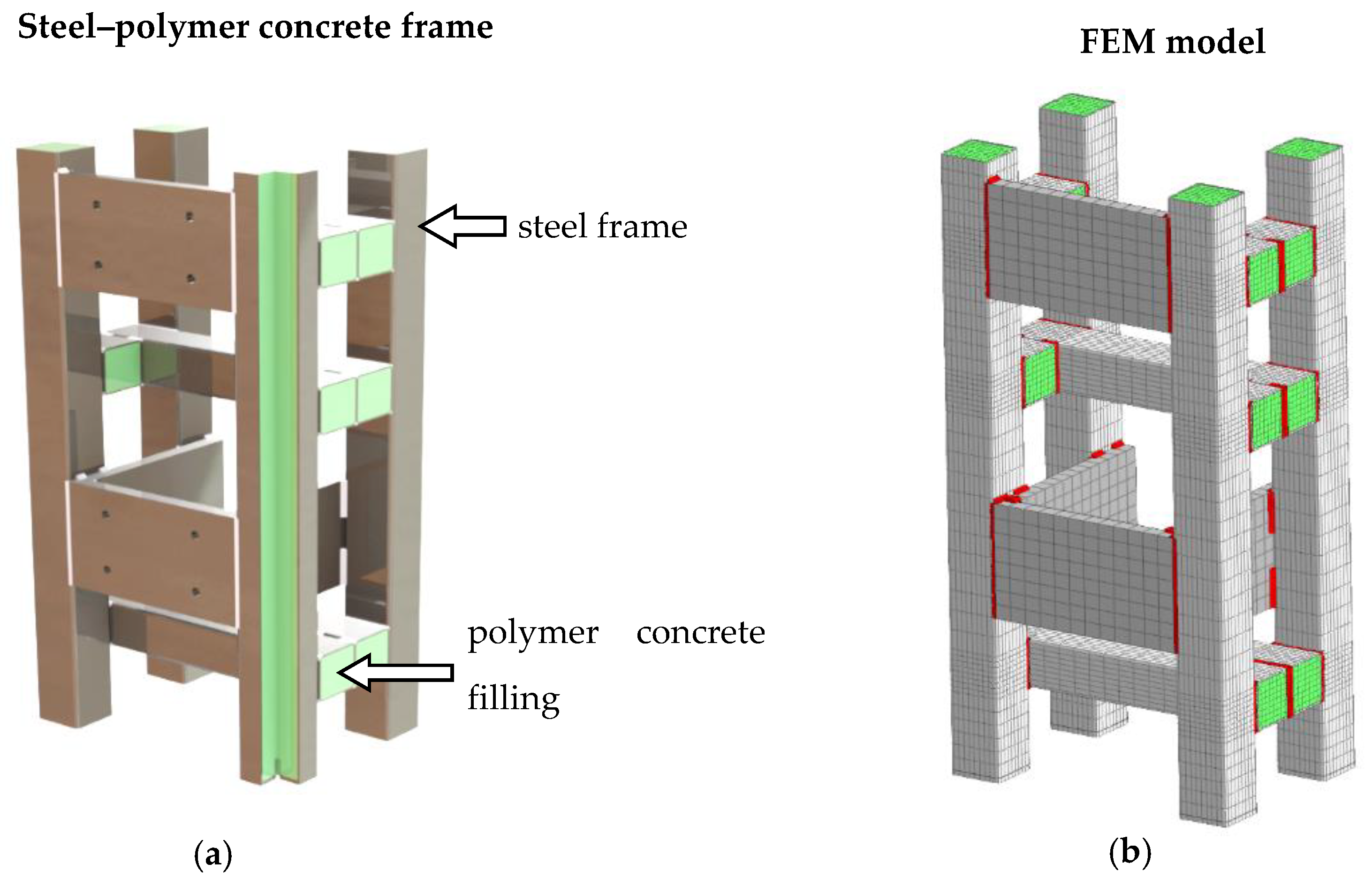 Steel–polymer concrete frame

FEM model

steel frame

polymer concrete filling

(a)

(b)