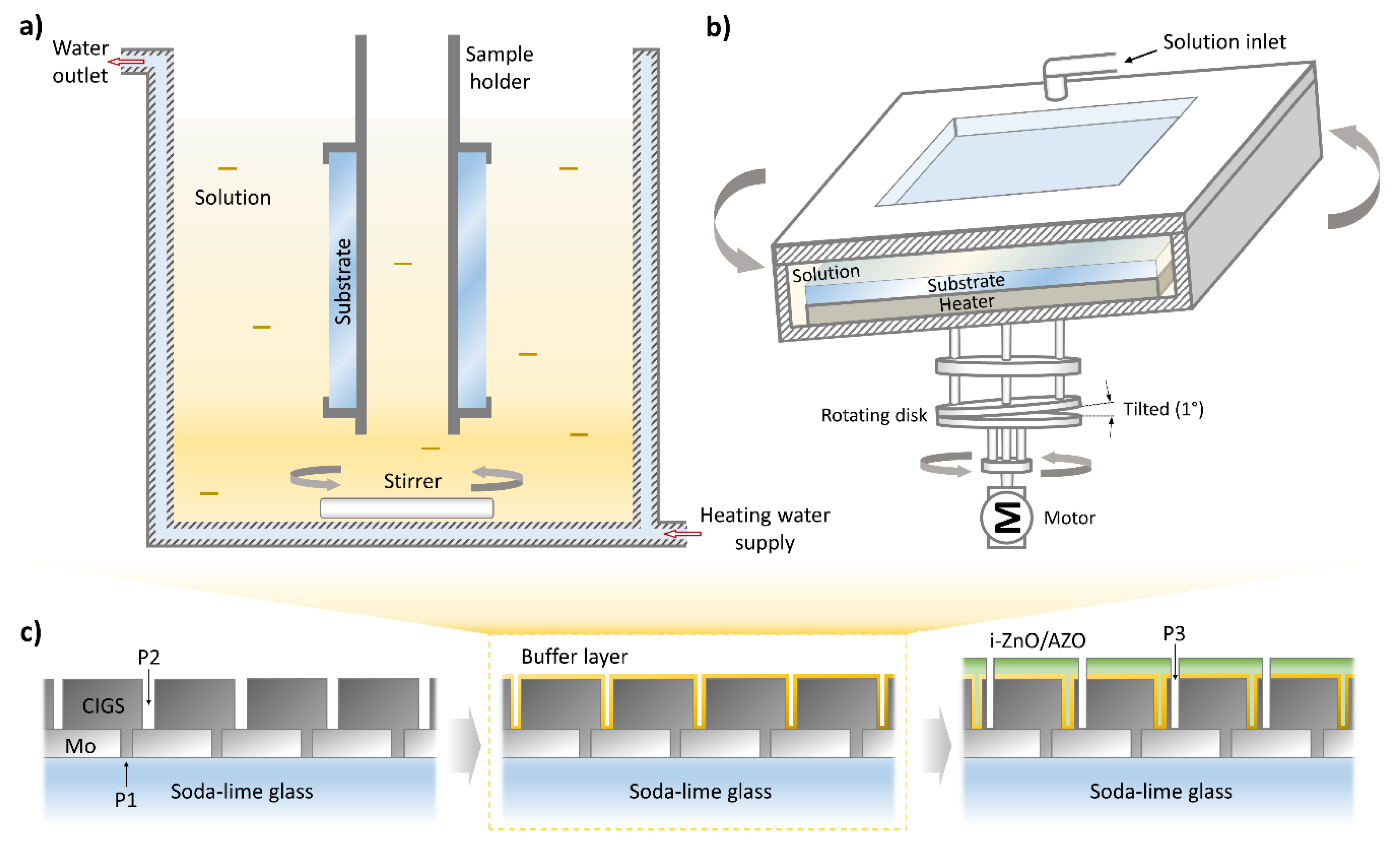 a)

Water outlet

Sample holder

Solution

Substrate

Stirrer

Heating water supply

b)

Solution inlet

Solution

Substrate

Heater

Rotating disk

Tilted (1°)

M

Motor

c)

P2

CIGS

Mo

P1

Soda-lime glass

Buffer layer

Soda-lime glass

i-ZnO/AZO

P3

Soda-lime glass