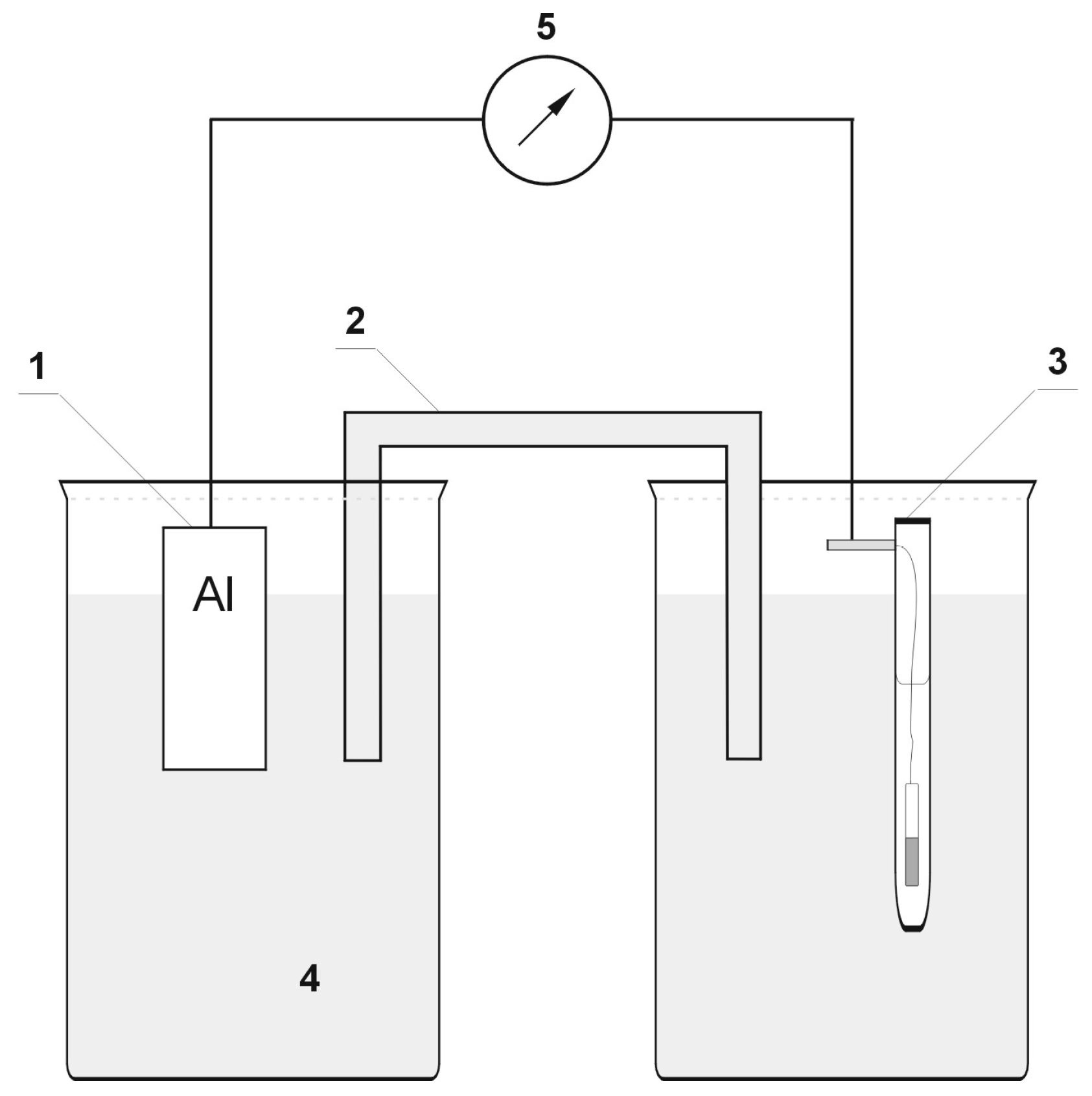 5

2

1

3

Al

4