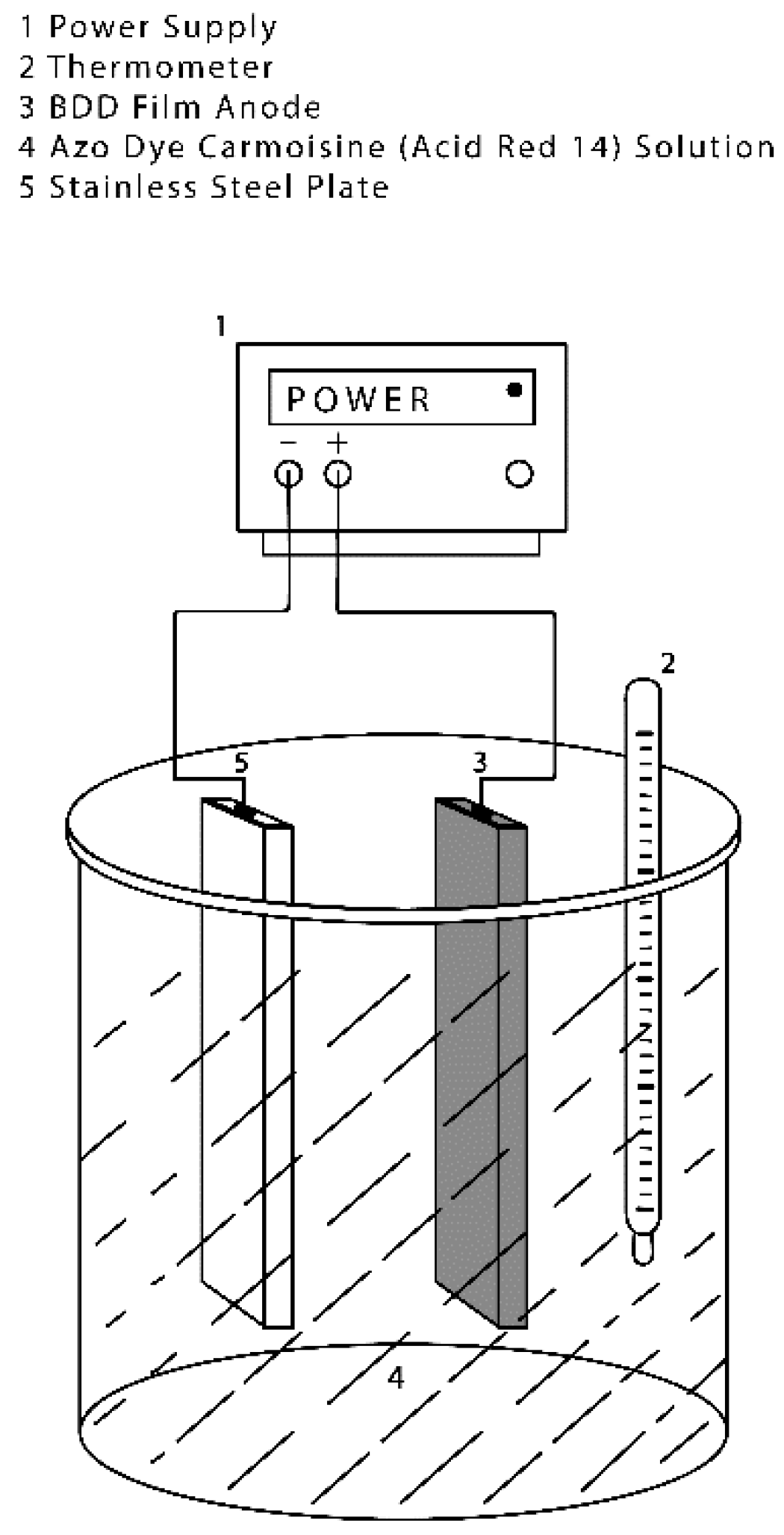 1 Power Supply
2 Thermometer
3 BDD Film Anode
4 Azo Dye Carmoisine (Acid Red 14) Solution
5 Stainless Steel Plate

1

POWER

− +

2

5

3

4