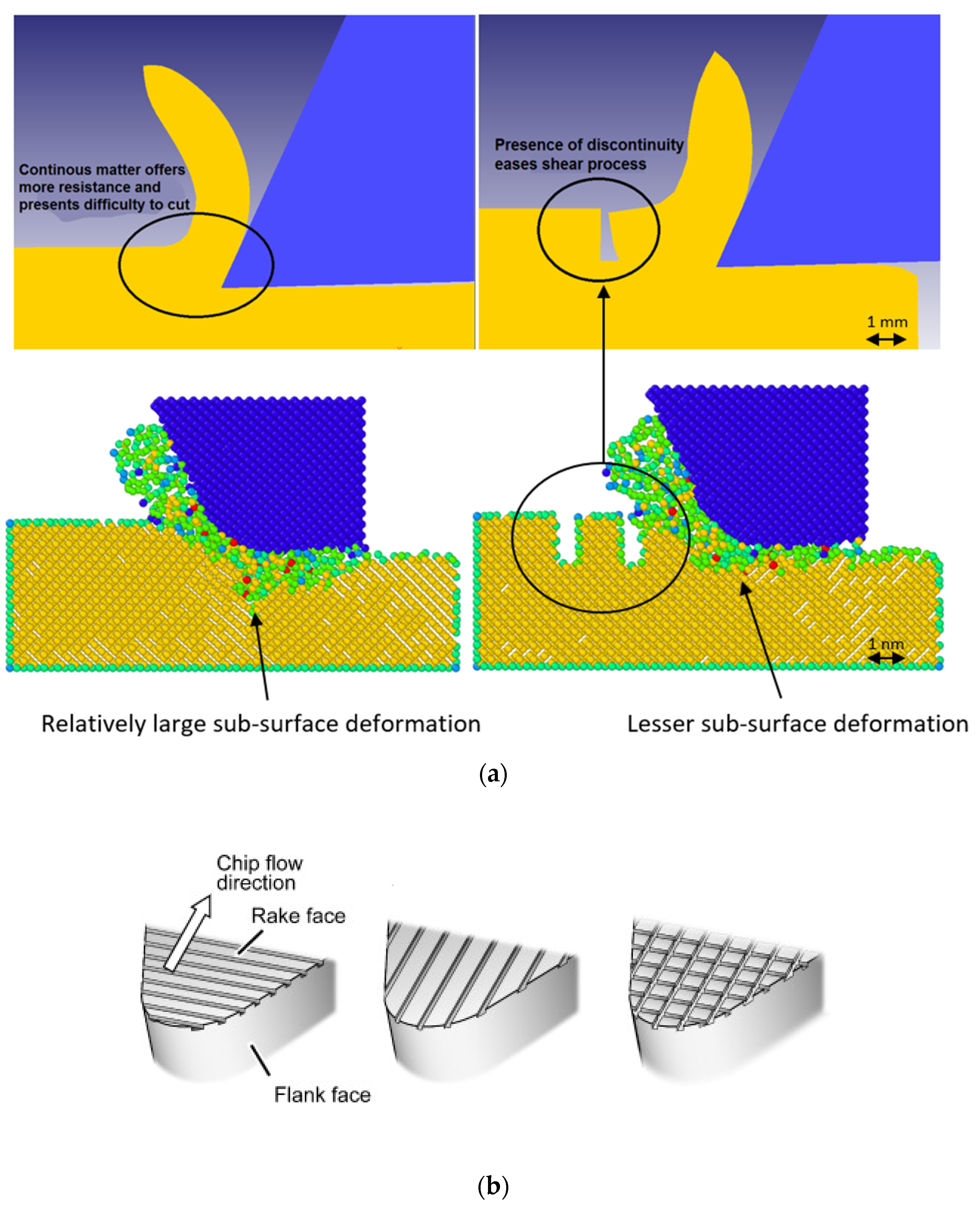 Continous matter offers more resistance and presents difficulty to cut

Presence of discontinuity eases shear process

1 mm

1 nm

Relatively large sub-surface deformation

Lesser sub-surface deformation

(a)

Chip flow direction

Rake face

Flank face

(b)