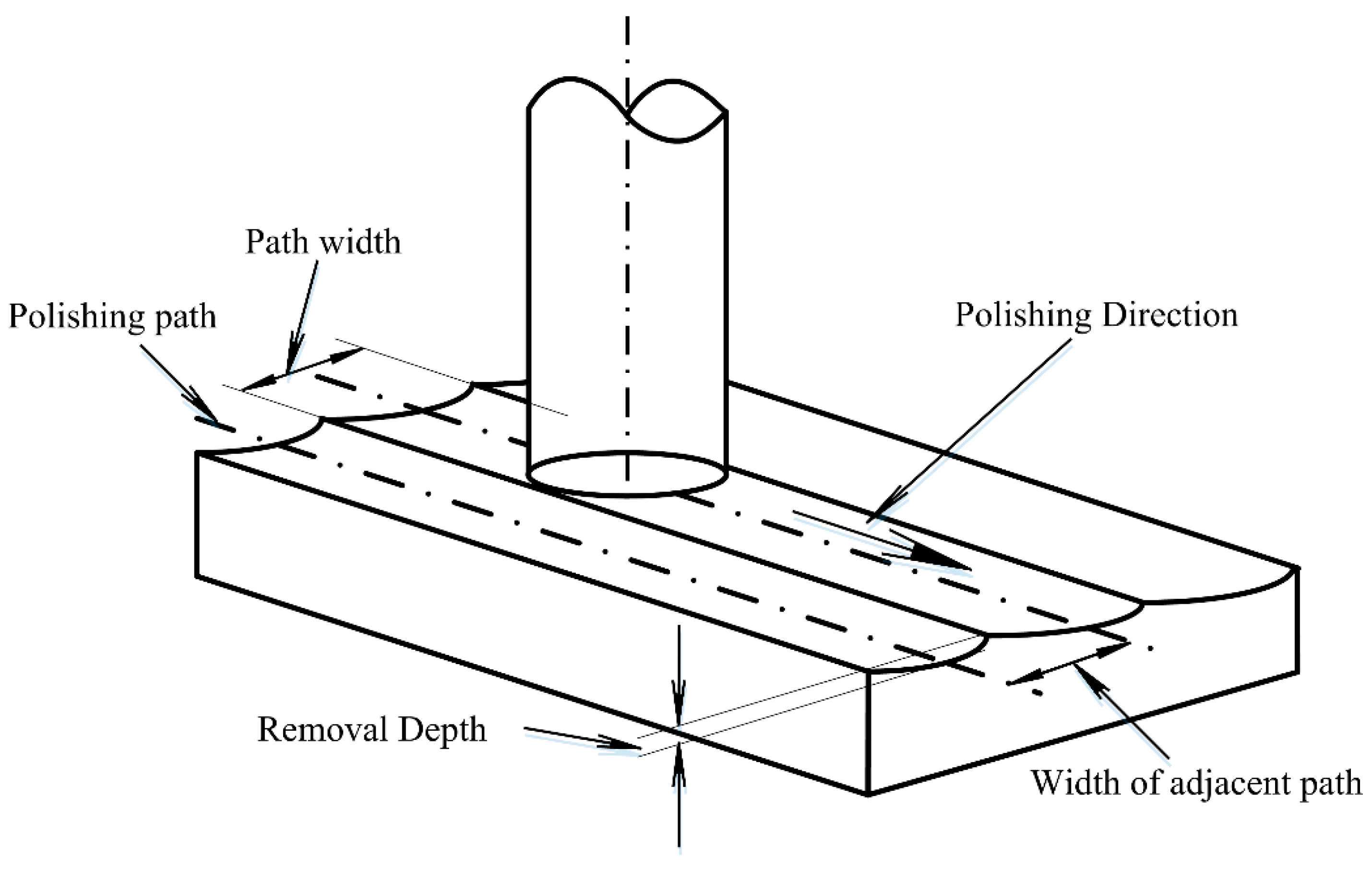 Path width

Polishing path

Polishing Direction

Removal Depth

Width of adjacent path