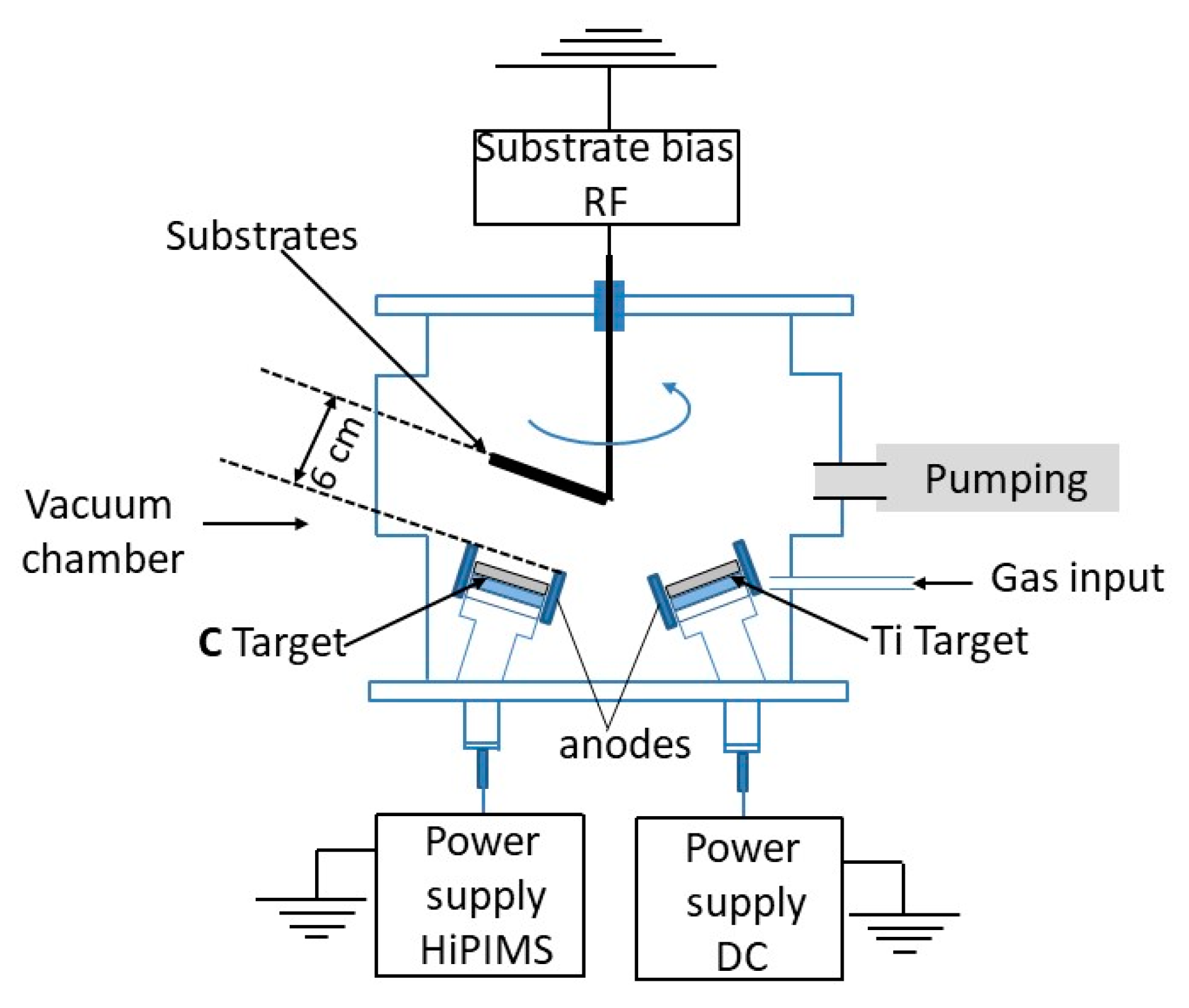 Substrate bias RF

Substrates

6 cm

Vacuum chamber

Pumping

Gas input

C Target

Ti Target

anodes

Power supply HiPIMS

Power supply DC