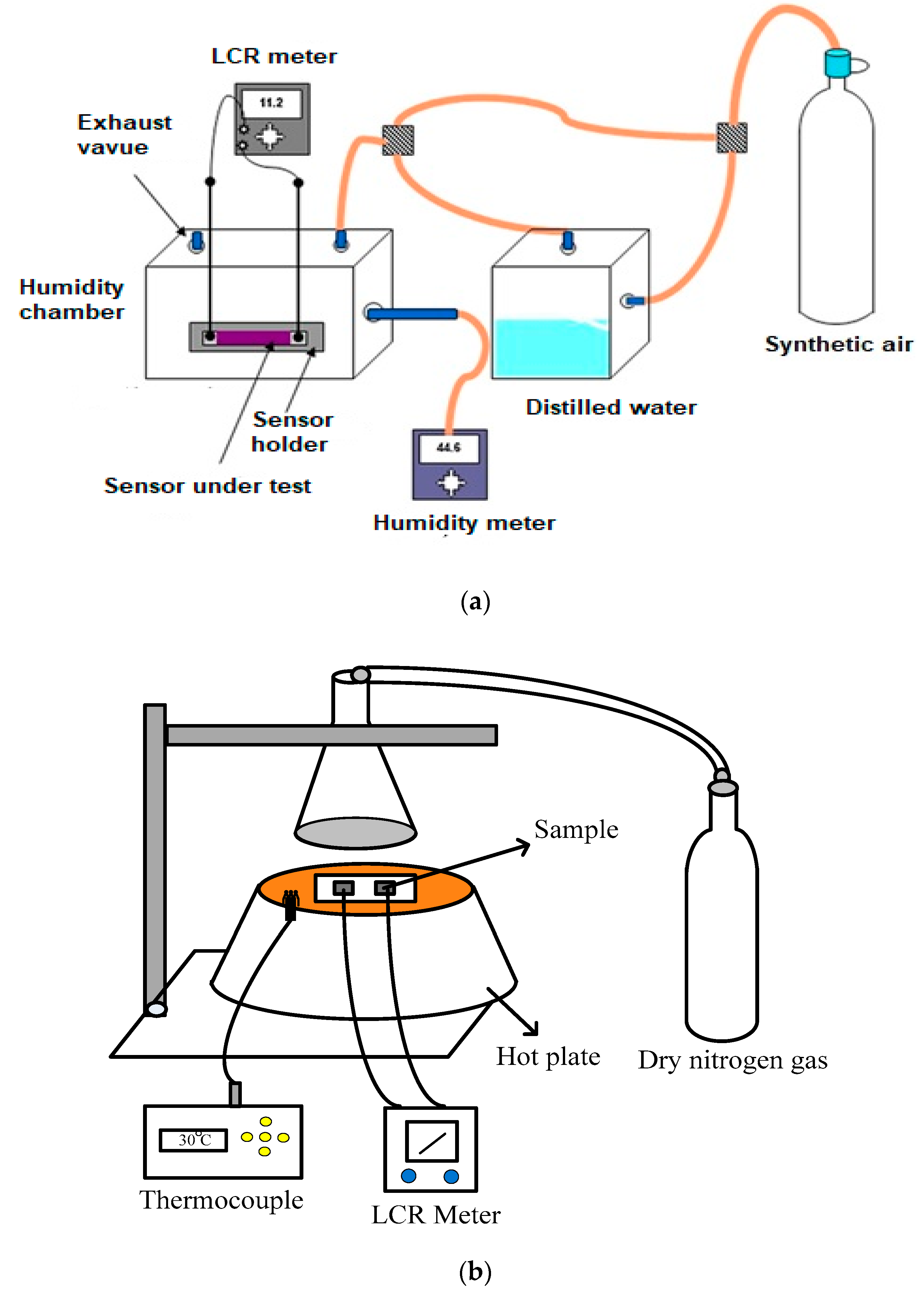 LCR meter

11.2

Exhaust vavue

Humidity chamber

Sensor holder

Sensor under test

44.6

Humidity meter

Distilled water

Synthetic air

(a)

Sample

Hot plate

Dry nitrogen gas

30°C

Thermocouple

LCR Meter

(b)