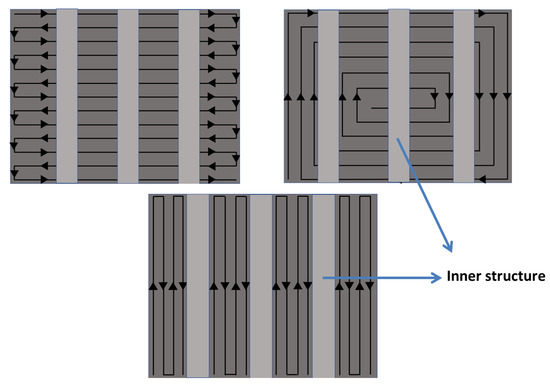 Inner structure