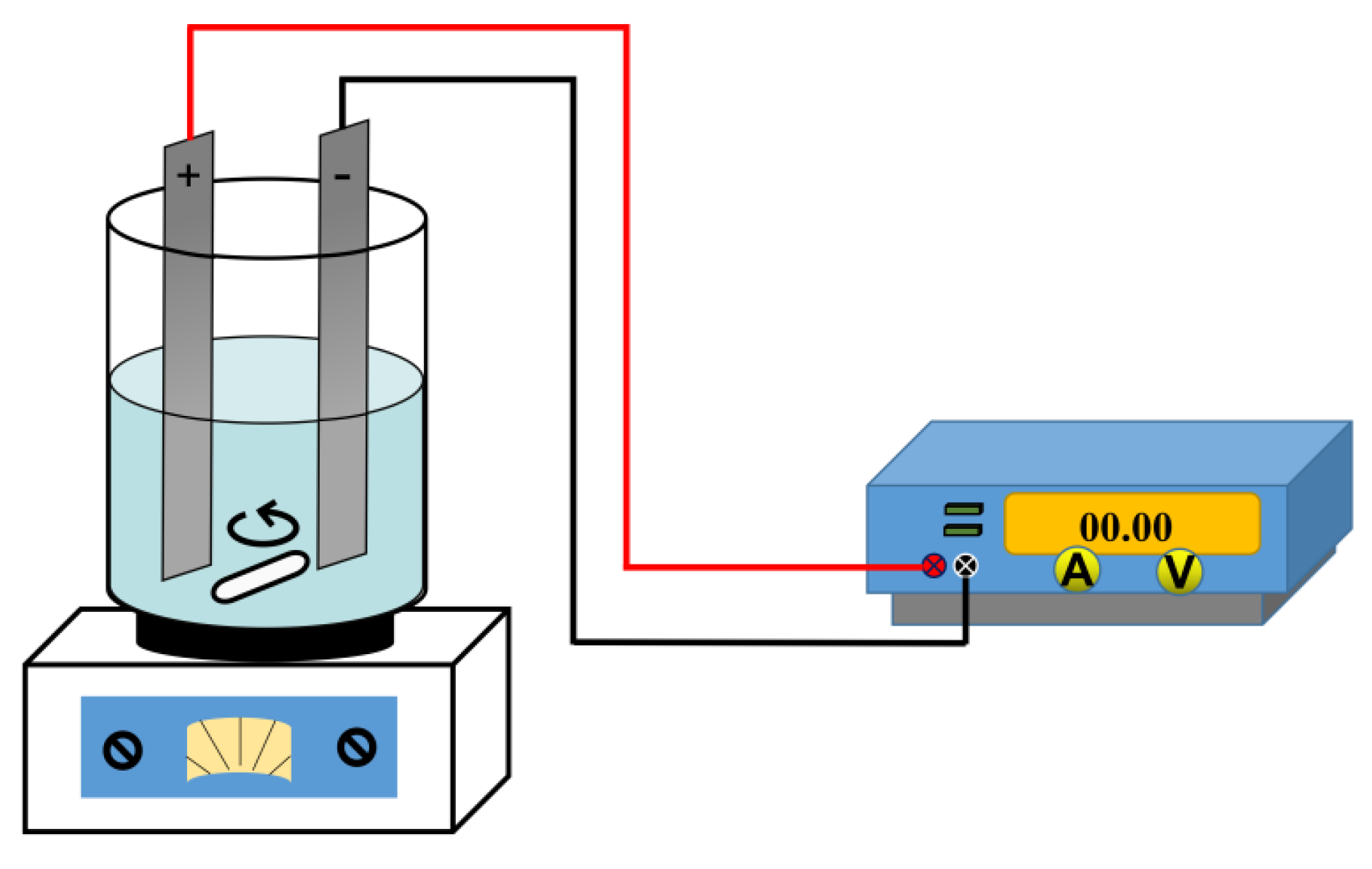 +
-
00.00
A
V