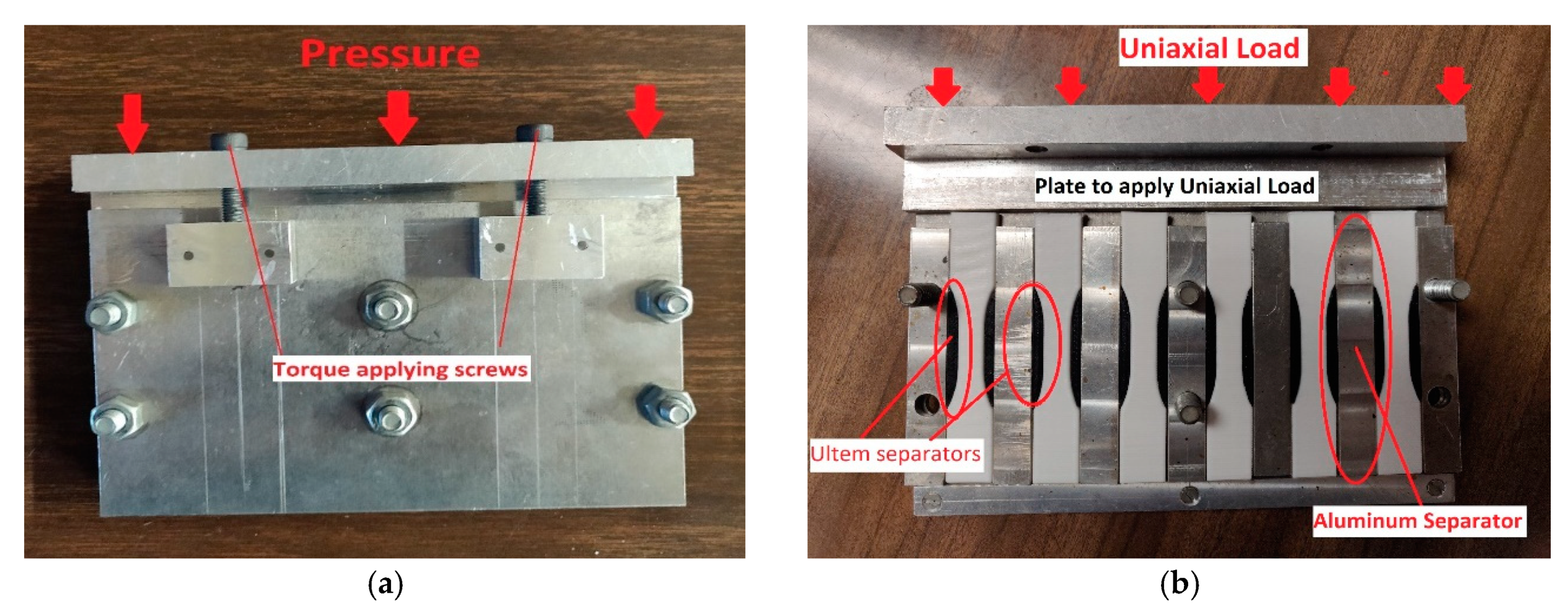 Pressure

Torque applying screws

(a)

Uniaxial Load

Plate to apply Uniaxial Load

Ultem separators

Aluminum Separator

(b)