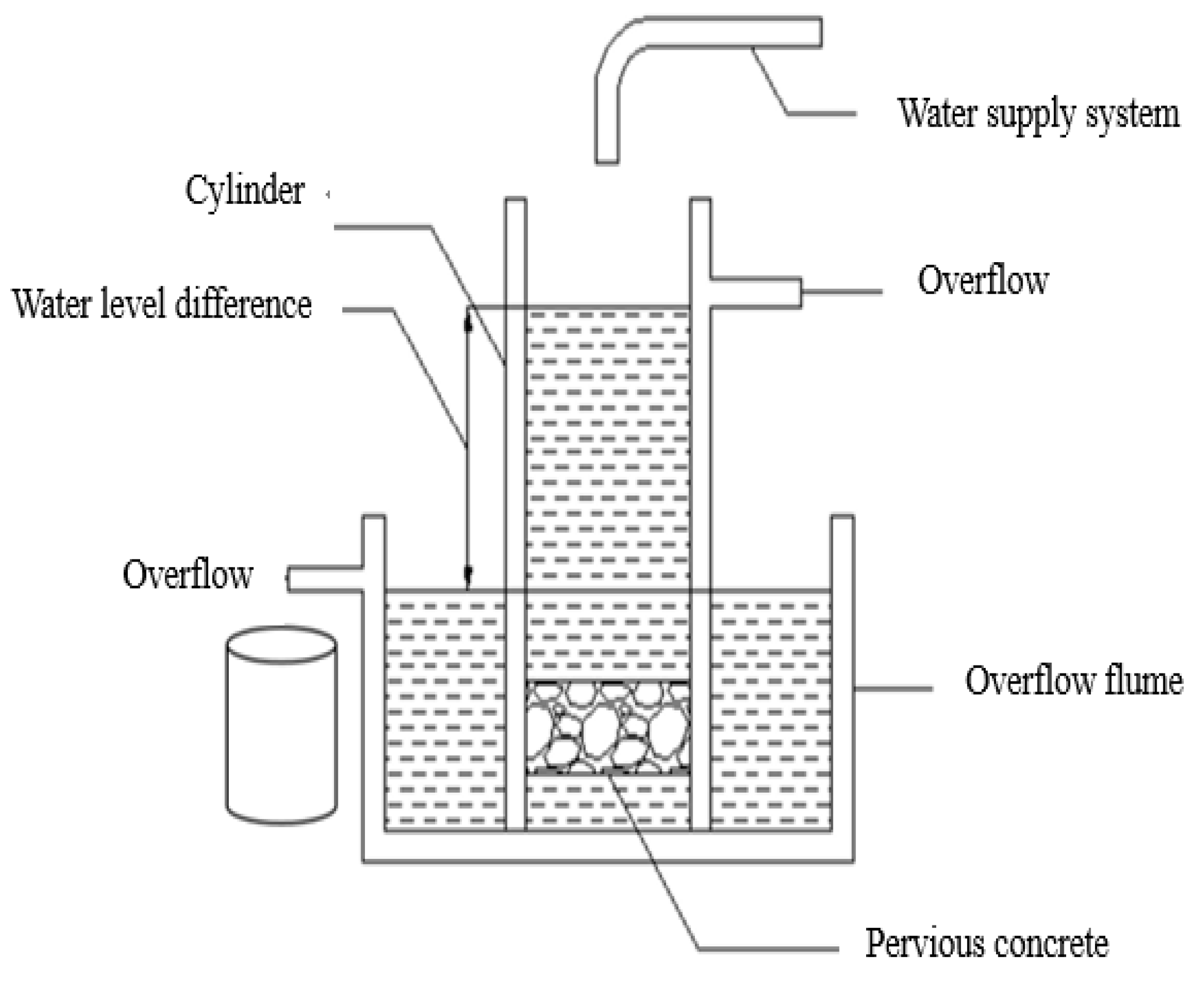 Water supply system

Cylinder

Overflow

Water level difference

Overflow

Overflow flume

Pervious concrete