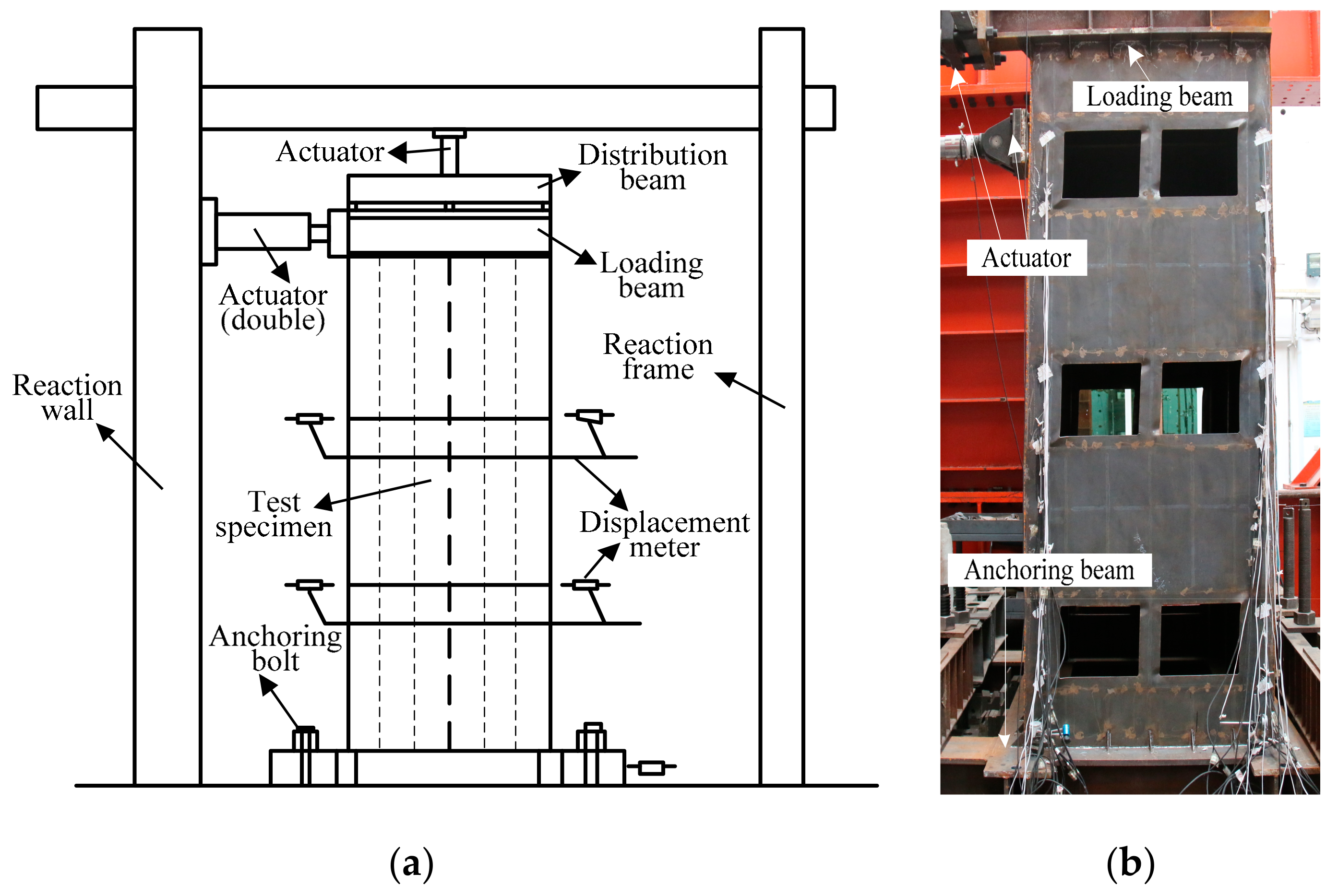 Actuator

Distribution beam

Actuator (double)

Loading beam

Reaction frame

Reaction wall

Test specimen

Displacement meter

Anchoring bolt

(a)

Loading beam

Actuator

Anchoring beam

(b)