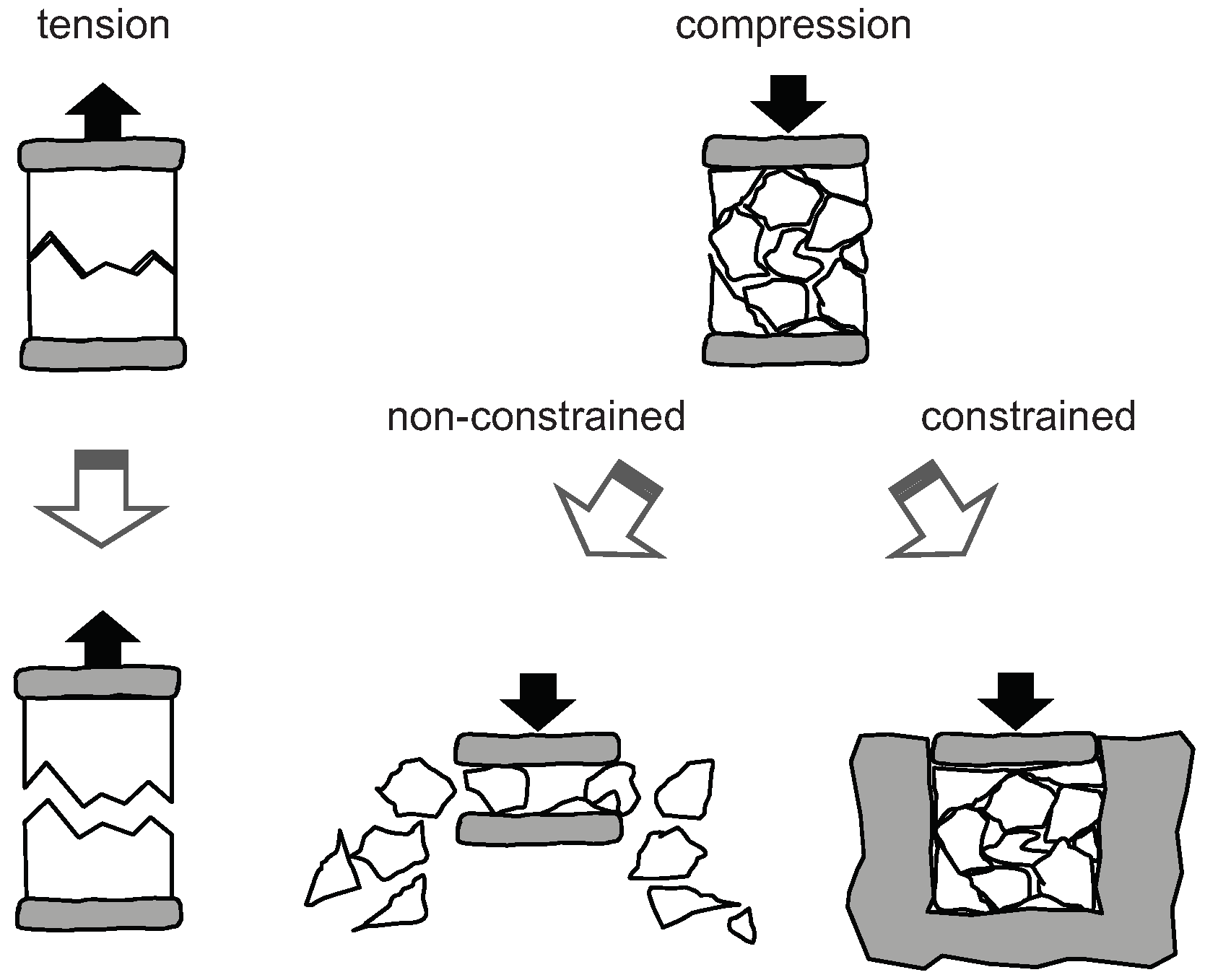 tension

compression

non-constrained

constrained