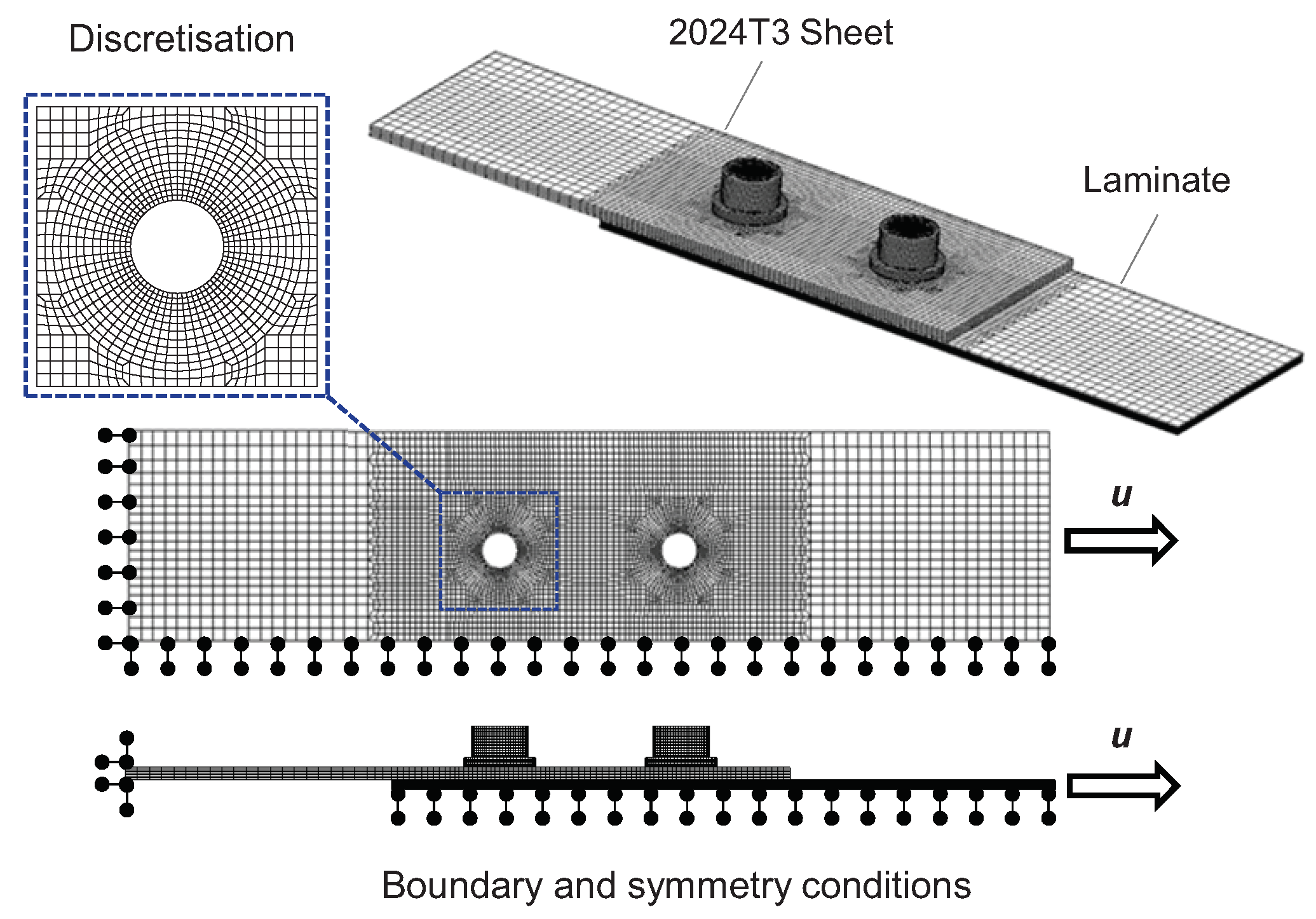 Discretisation

2024T3 Sheet

Laminate

$u$

$u$

Boundary and symmetry conditions