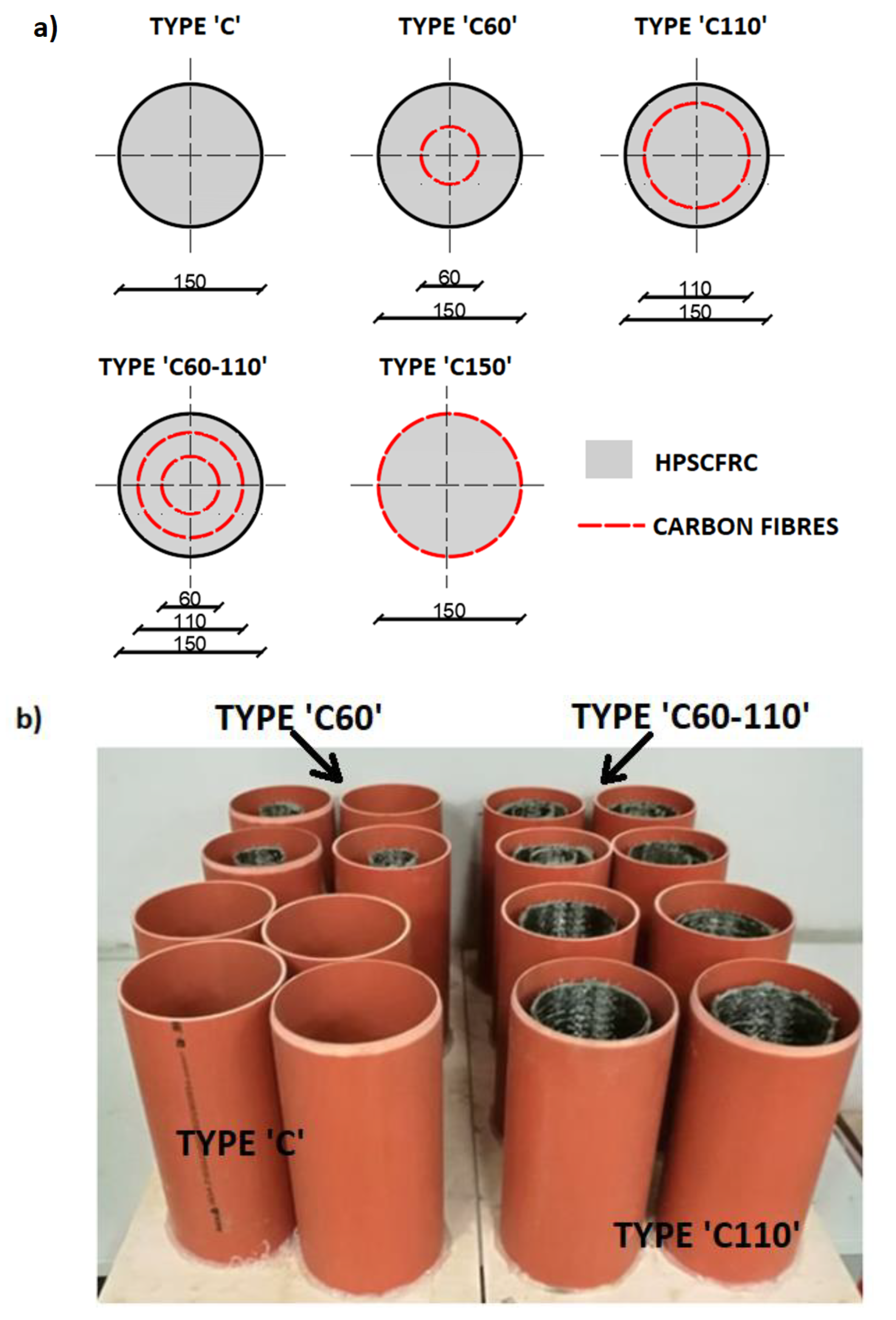 a)

TYPE 'C'

150

TYPE 'C60'

60
150

TYPE 'C110'

110
150

TYPE 'C60-110'

60
110
150

TYPE 'C150'

150

HPSCFRC

CARBON FIBRES

b)

TYPE 'C60'

TYPE 'C60-110'

TYPE 'C'

TYPE 'C110'