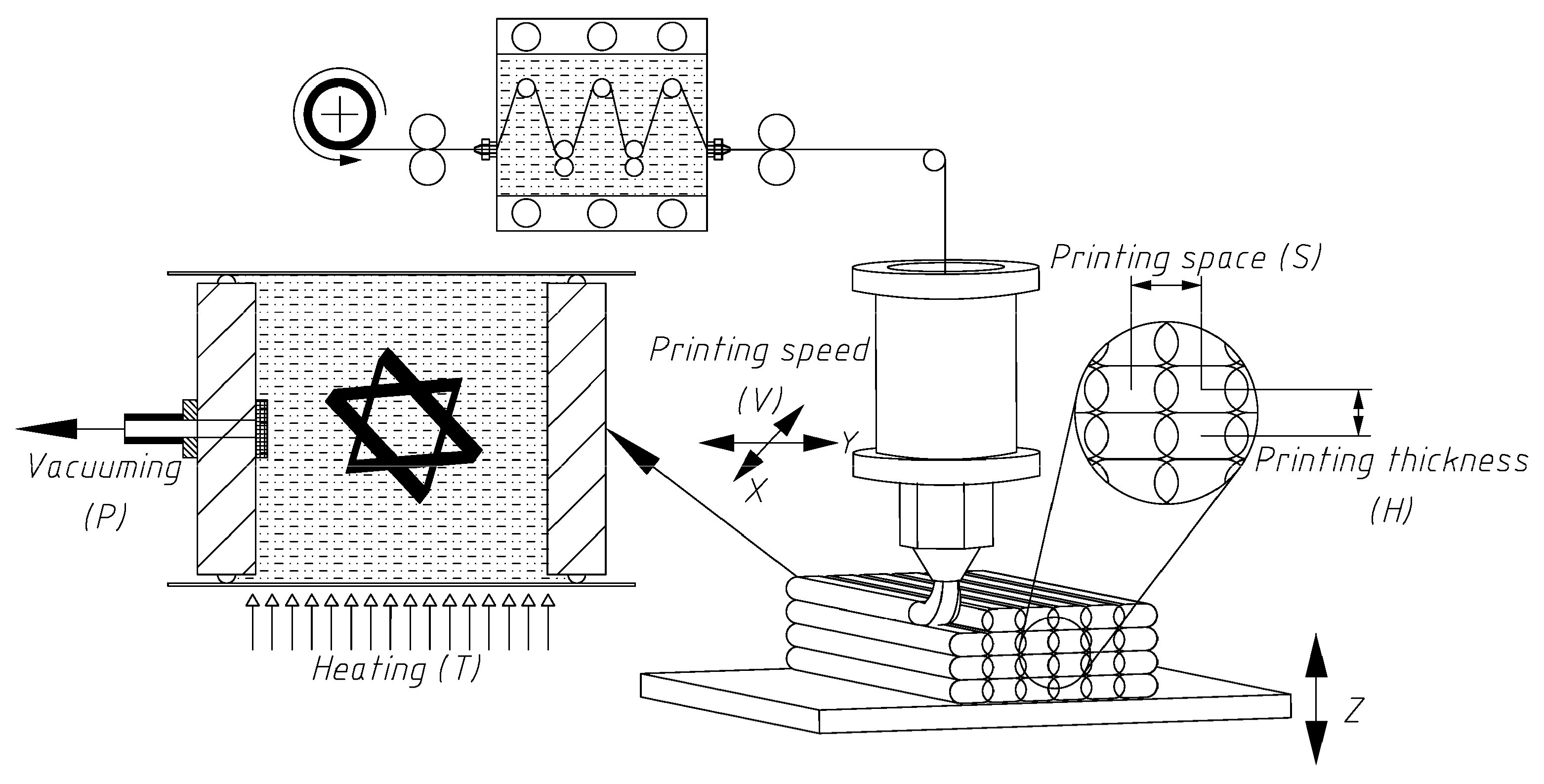 Printing space (S)

Printing speed (V)

Y

X

Printing thickness (H)

Vacuuming (P)

Heating (T)

Z