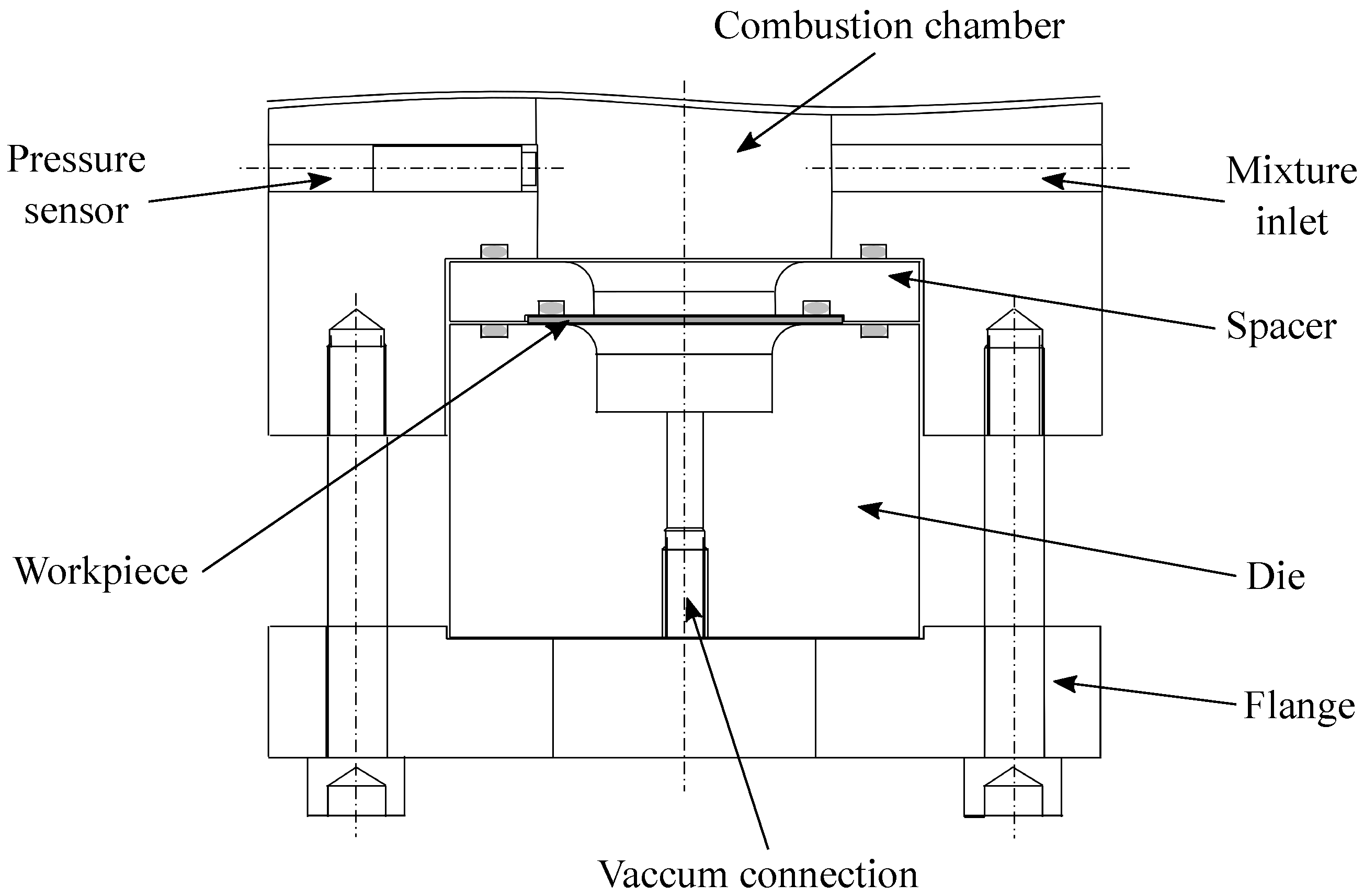 Combustion chamber

Pressure sensor

Mixture inlet

Spacer

Workpiece

Die

Flange

Vaccum connection