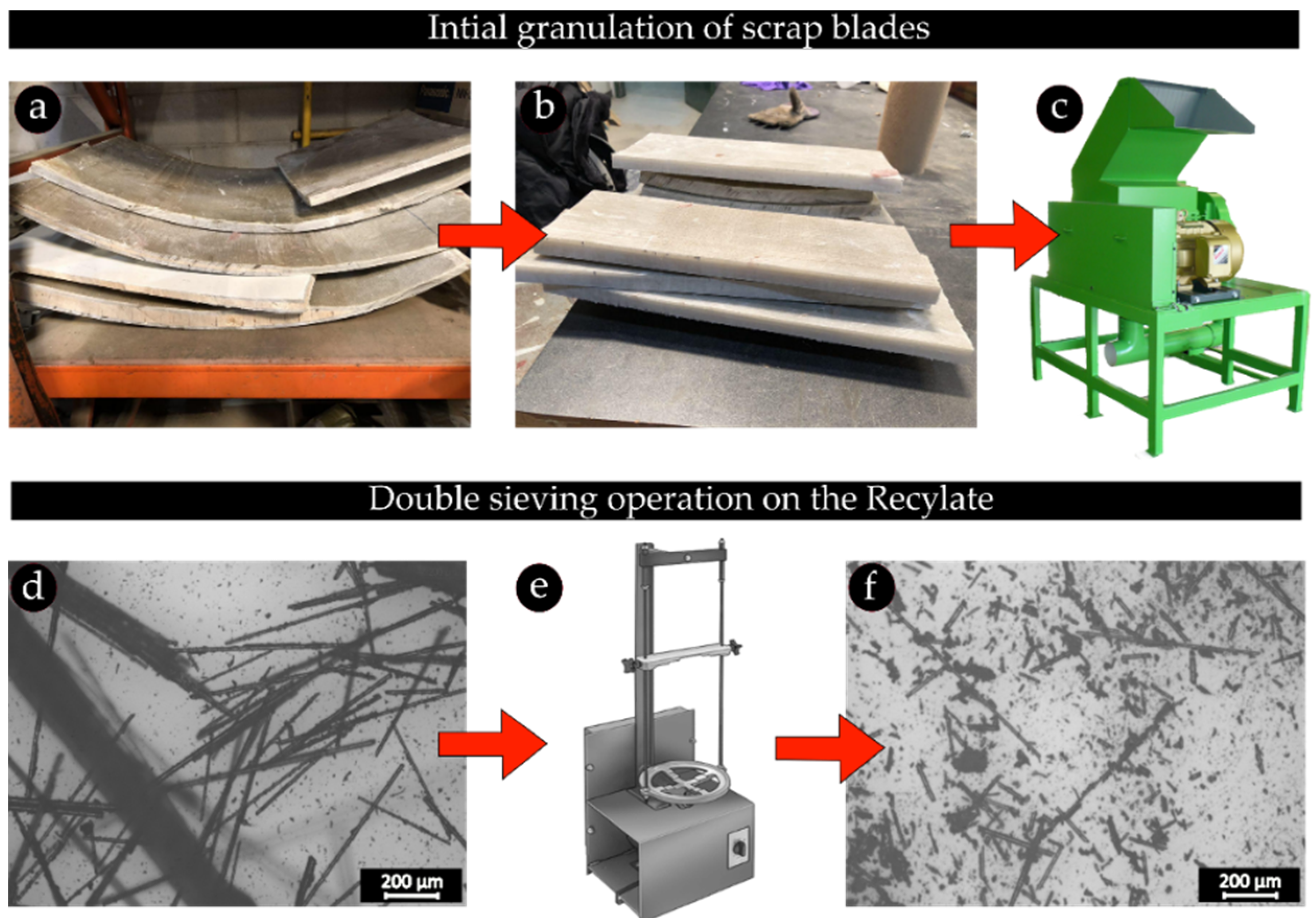 Intial granulation of scrap blades

a

b

c

Double sieving operation on the Recylate

d

200 µm

e

f

200 µm