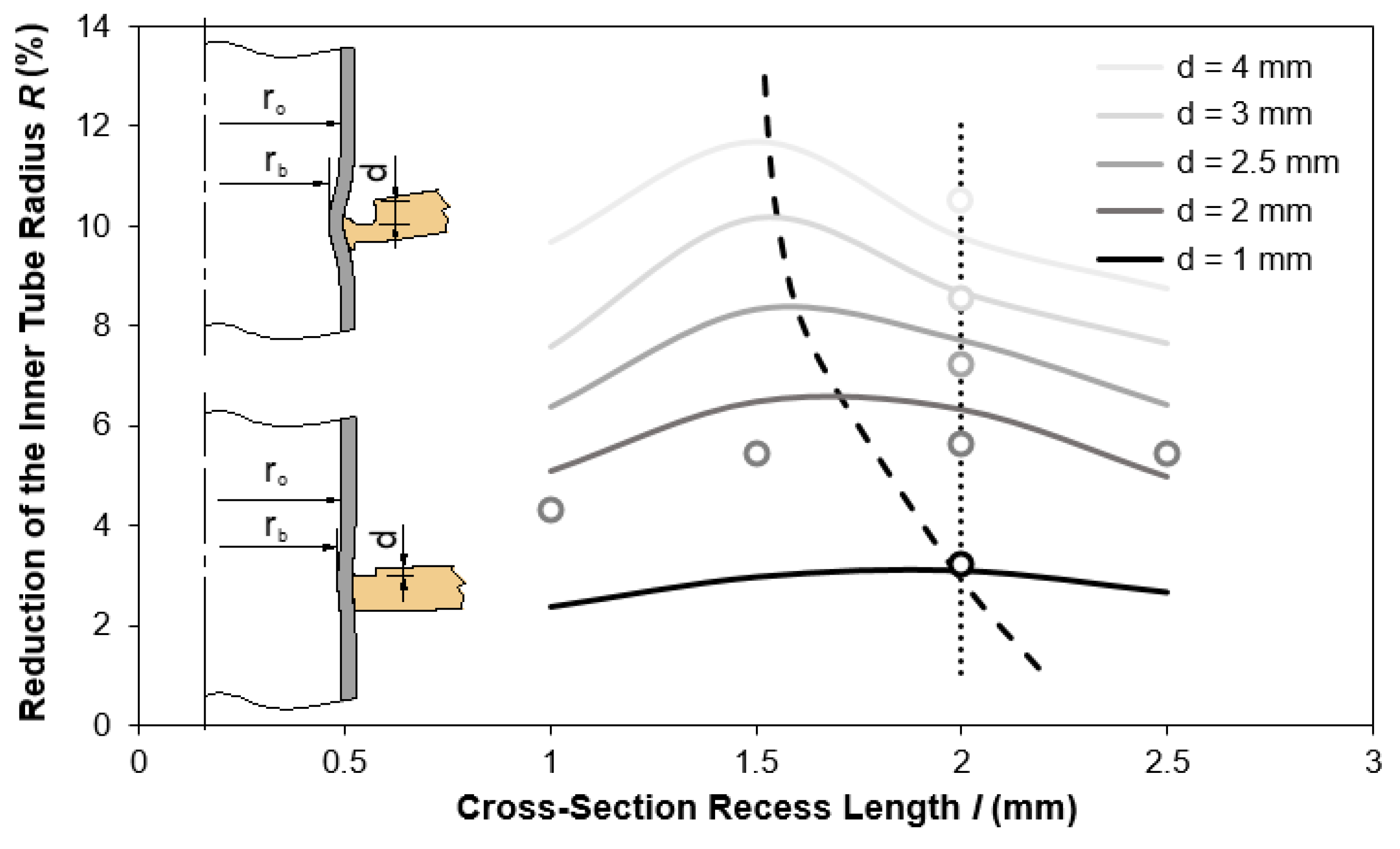 Reduction of the Inner Tube Radius $R$ (%)

14
12
10
8
6
4
2
0

$r_o$
$r_b$
d

$r_o$
$r_b$
d

d = 4 mm
d = 3 mm
d = 2.5 mm
d = 2 mm
d = 1 mm

0
0.5
1
1.5
2
2.5
3

Cross-Section Recess Length $l$ (mm)