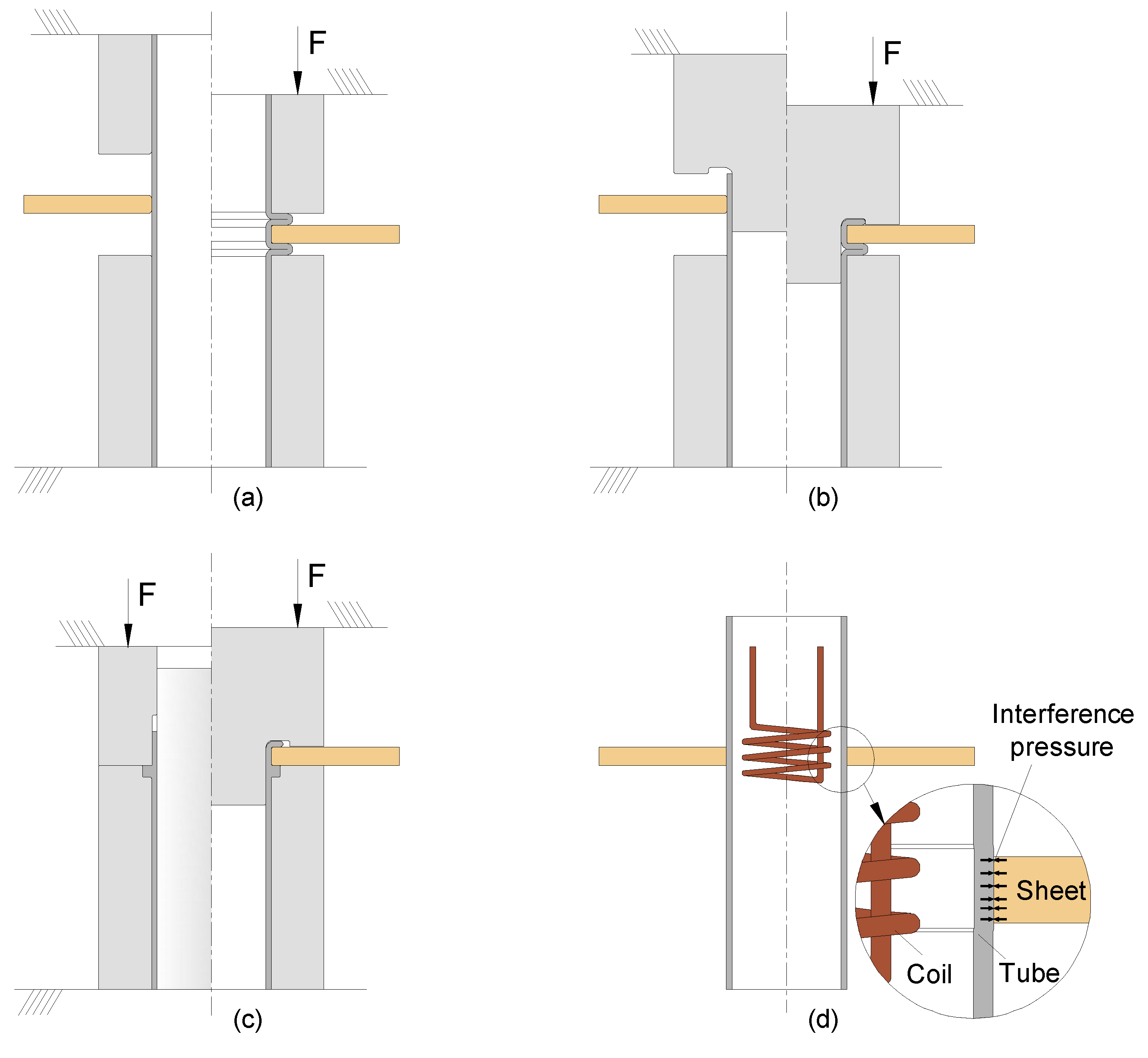 F

(a)

F

(b)

F

F

(c)

Interference pressure

Sheet

Coil

Tube

(d)