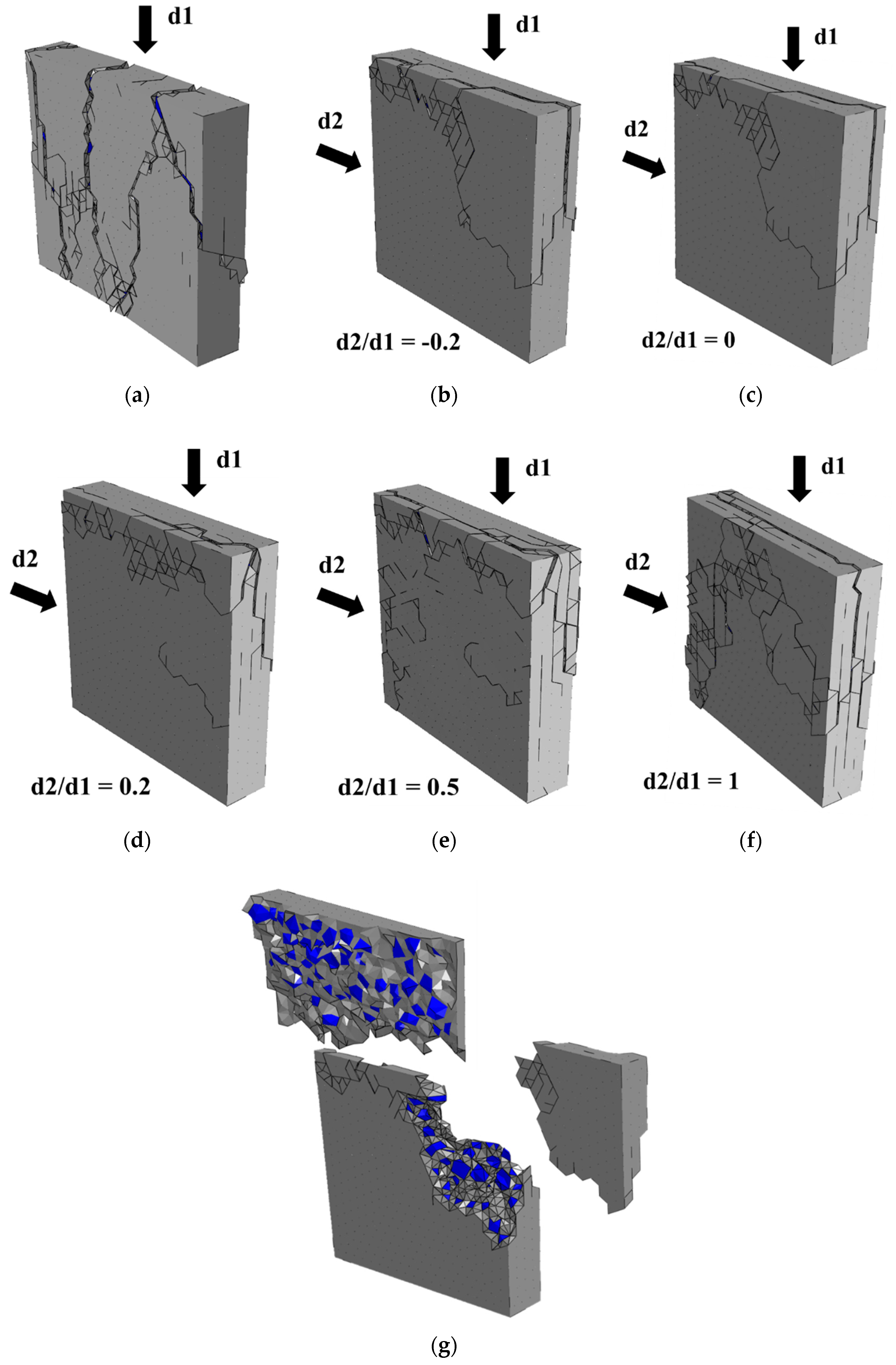 d1

(a)

d1

d2

d2/d1 = -0.2

(b)

d1

d2

d2/d1 = 0

(c)

d1

d2

d2/d1 = 0.2

(d)

d1

d2

d2/d1 = 0.5

(e)

d1

d2

d2/d1 = 1

(f)

(g)