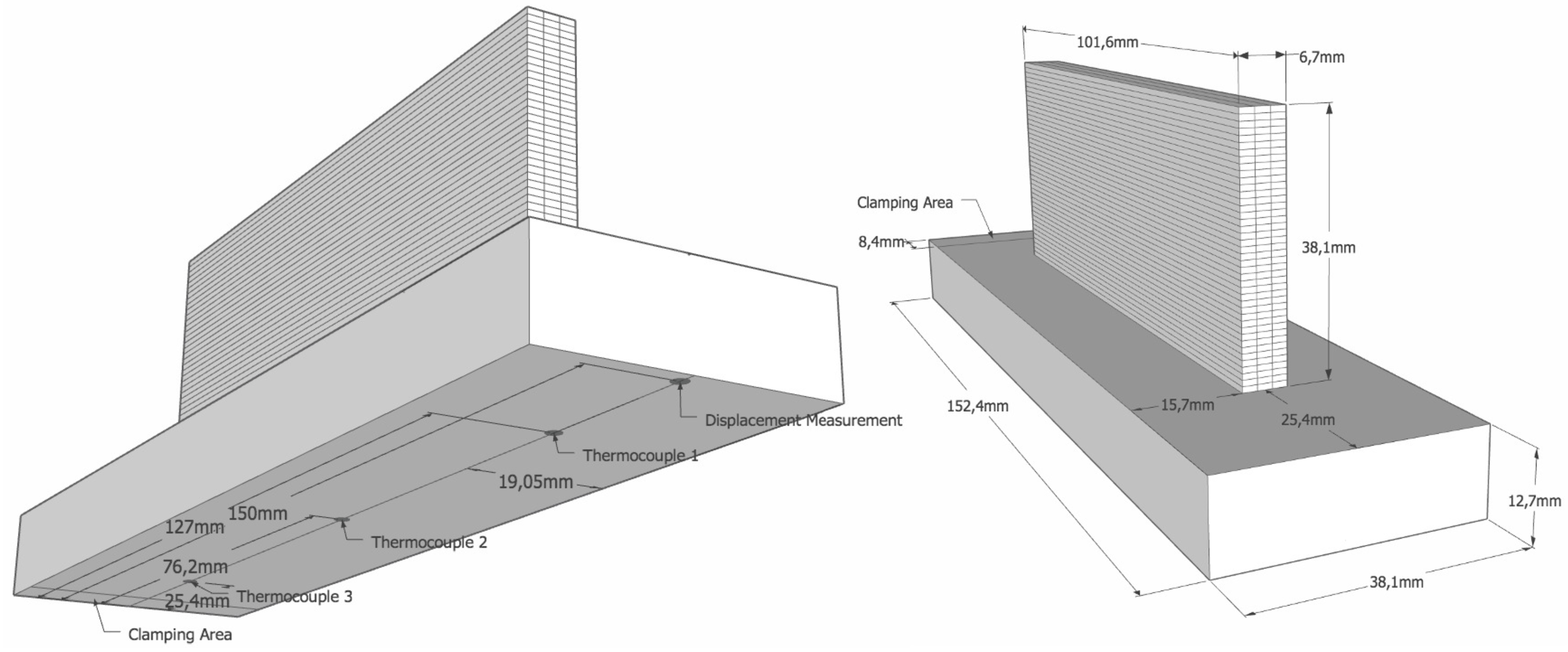 Displacement Measurement

Thermocouple 1

19,05mm

150mm

127mm

Thermocouple 2

76,2mm

Thermocouple 3

25,4mm

Clamping Area

101,6mm

6,7mm

Clamping Area

8,4mm

38,1mm

152,4mm

15,7mm

25,4mm

12,7mm

38,1mm