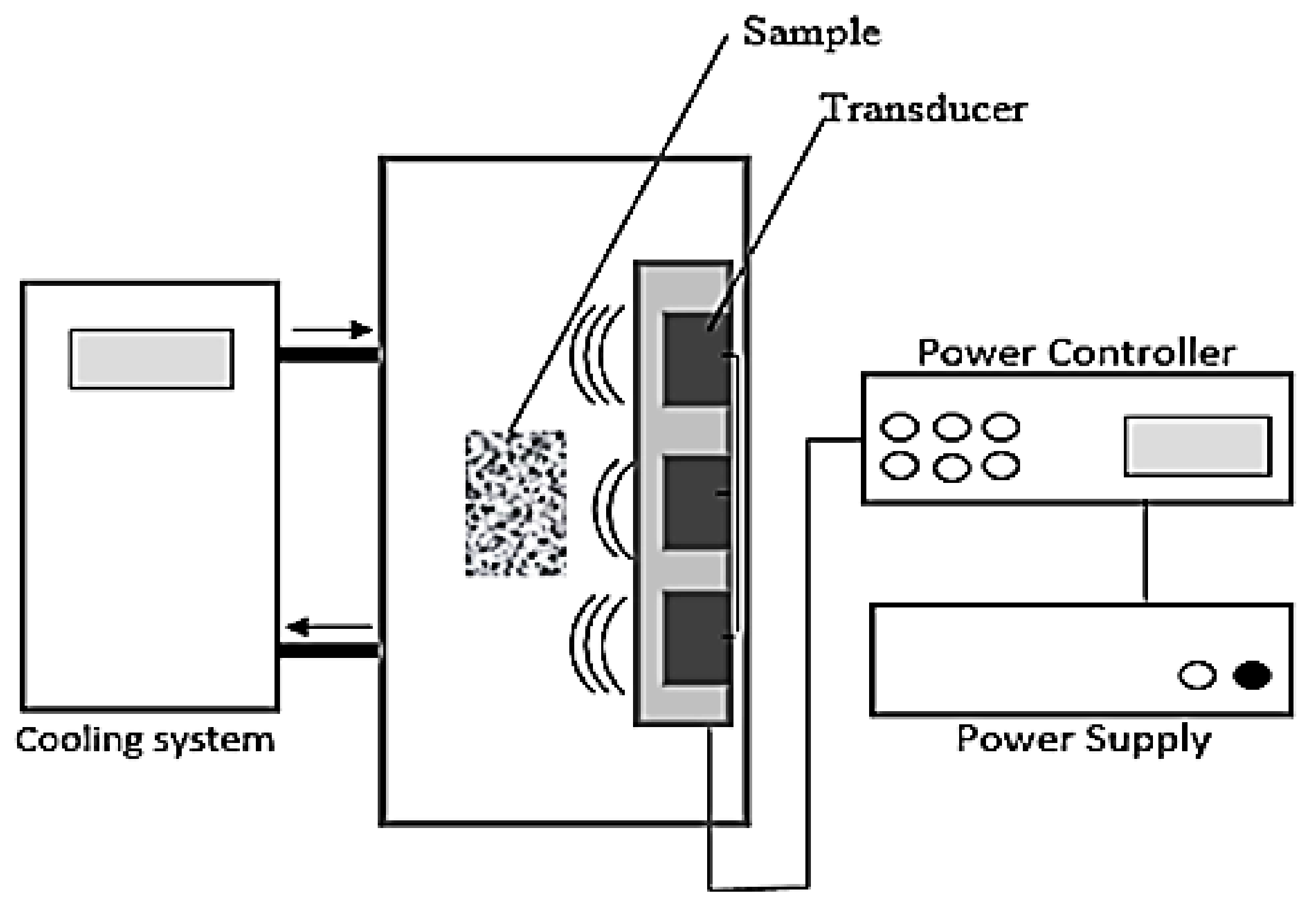 Sample
Transducer
Power Controller
Cooling system
Power Supply