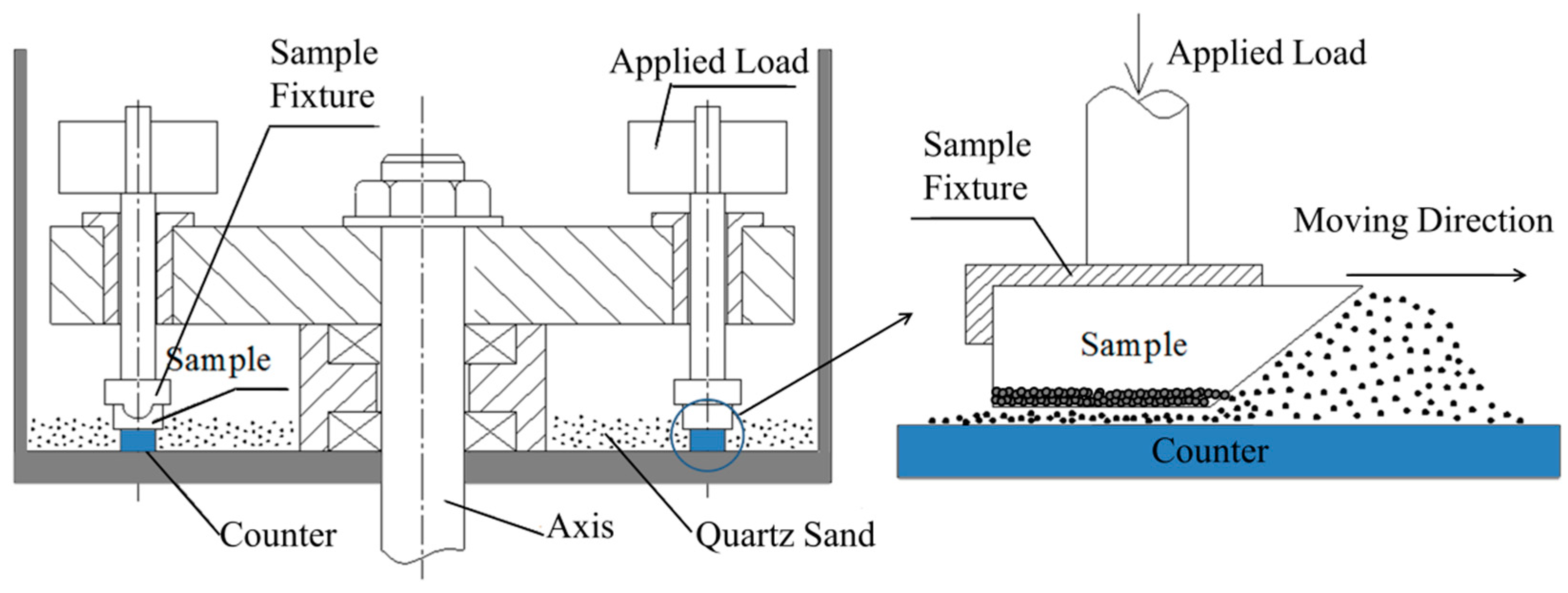 Sample Fixture

Applied Load

Sample

Counter

Axis

Quartz Sand

Applied Load

Sample Fixture

Moving Direction

Sample

Counter