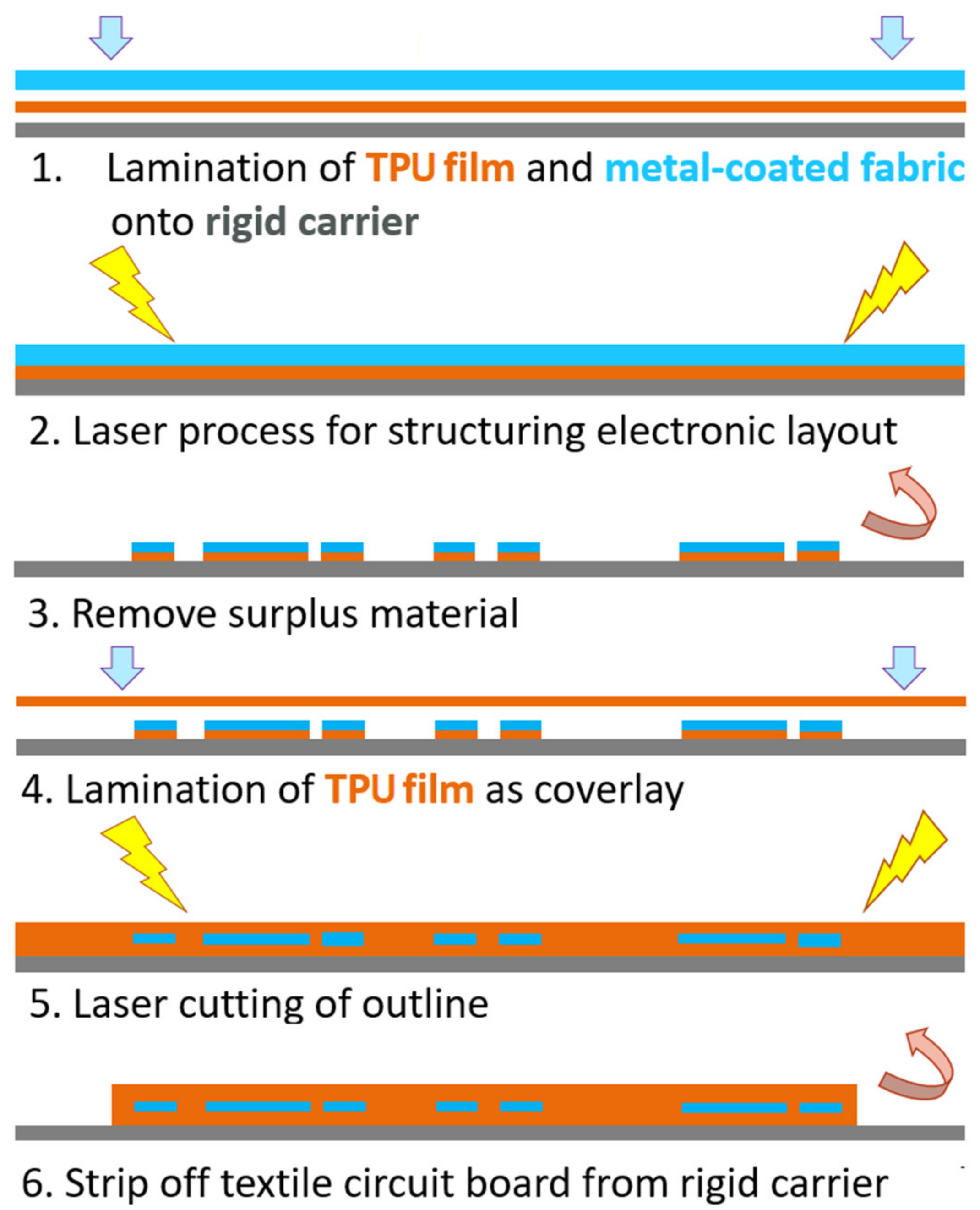 1. Lamination of TPU film and metal-coated fabric onto rigid carrier

2. Laser process for structuring electronic layout

3. Remove surplus material

4. Lamination of TPU film as coverlay

5. Laser cutting of outline

6. Strip off textile circuit board from rigid carrier