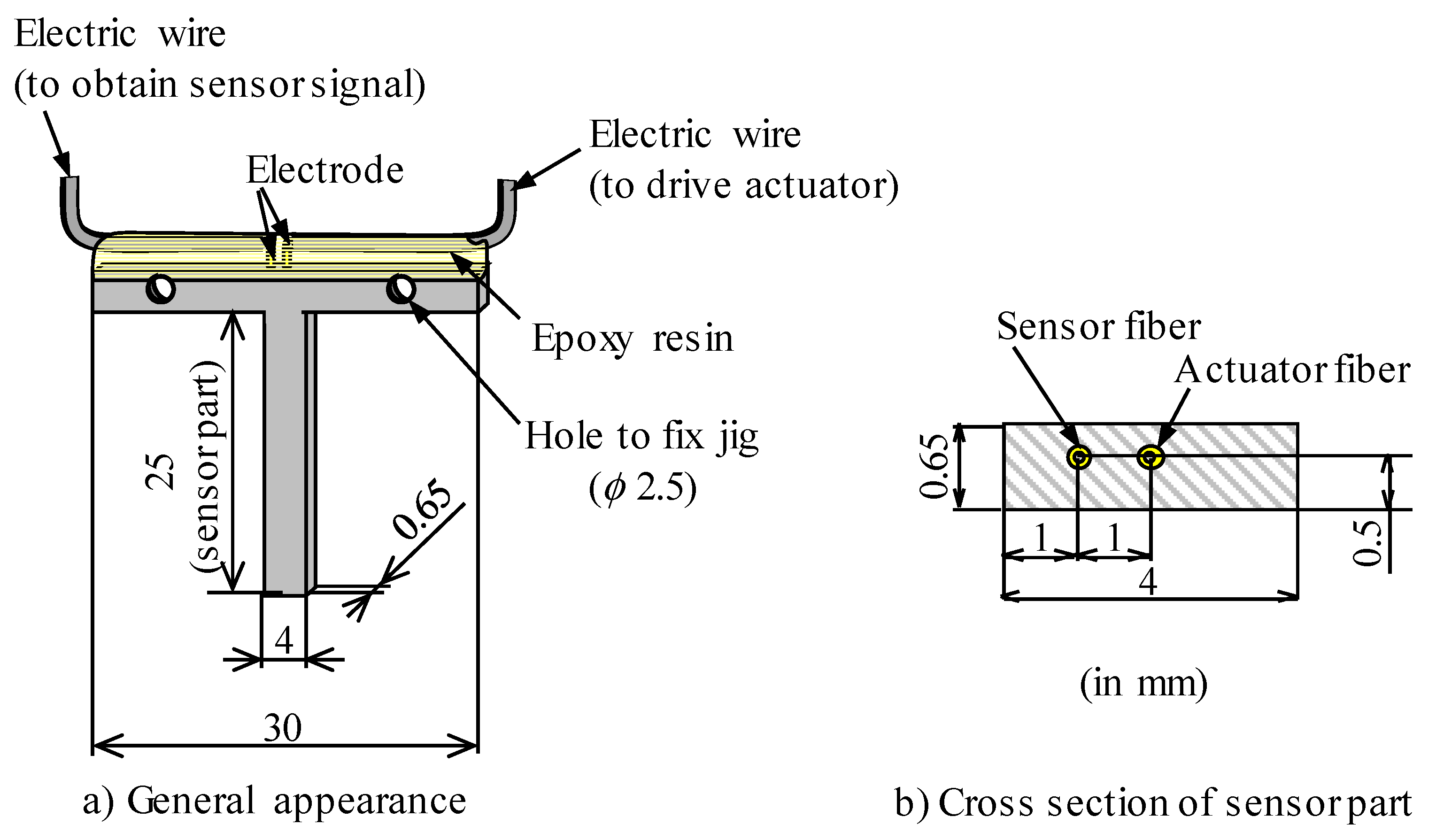 Electric wire
(to obtain sensor signal)

Electrode

Electric wire
(to drive actuator)

Epoxy resin

Hole to fix jig
($\phi$ 2.5)

25
(sensor part)

0.65

4

30

a) General appearance

Sensor fiber

Actuator fiber

0.65

0.5

1

1

4

(in mm)

b) Cross section of sensor part