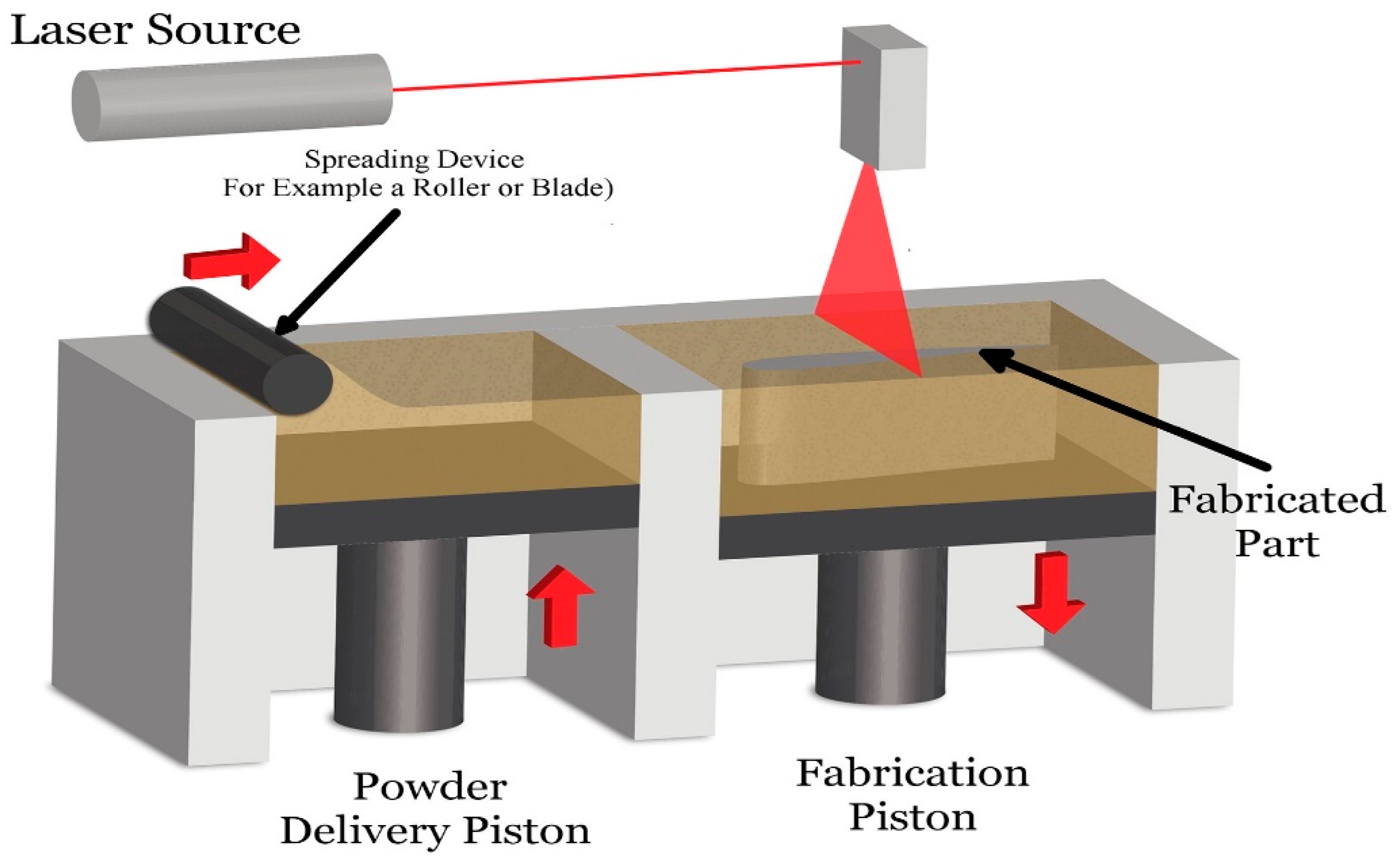 Laser Source

Spreading Device
For Example a Roller or Blade)

Fabricated Part

Powder Delivery Piston

Fabrication Piston