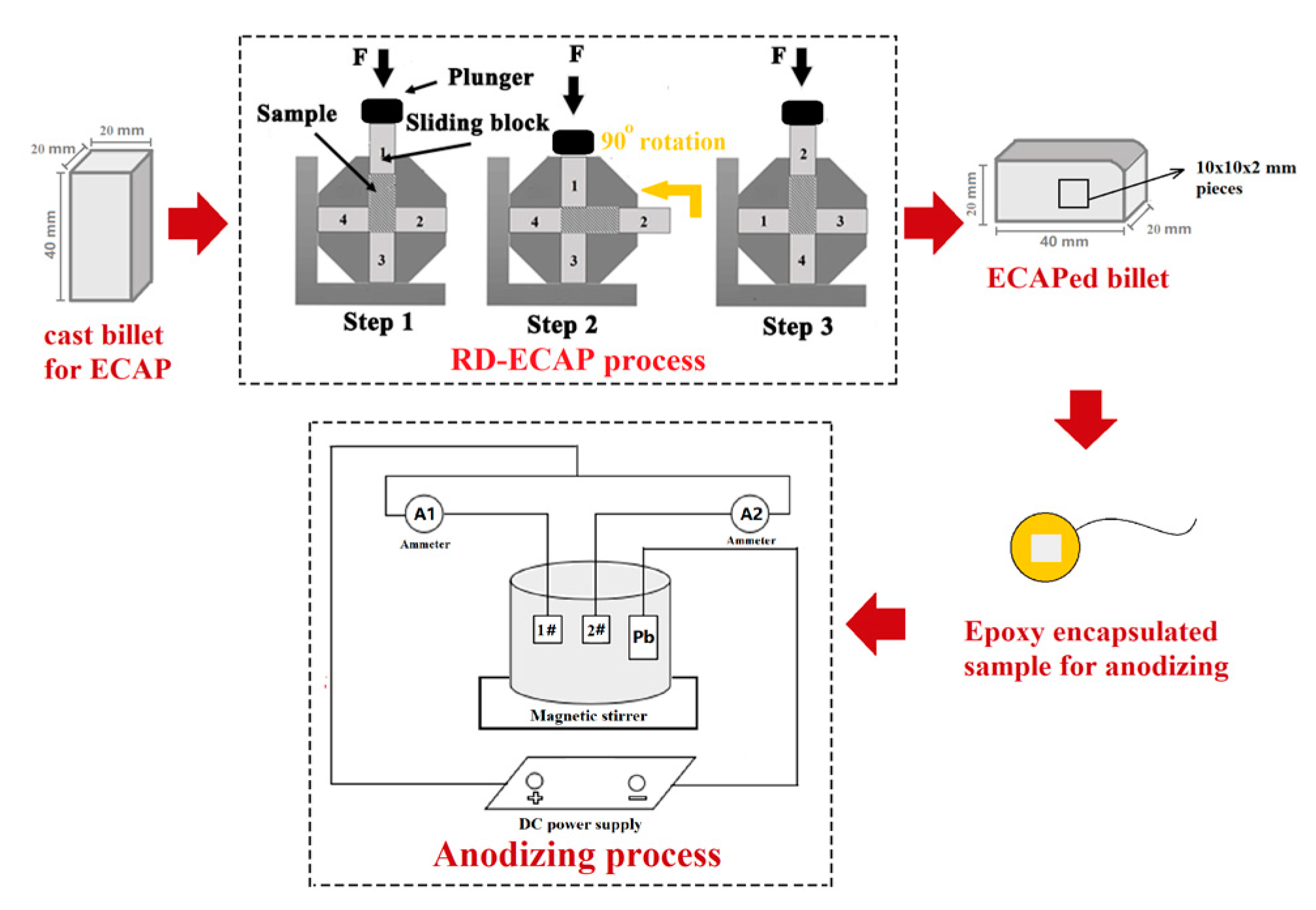 20 mm
20 mm
40 mm
cast billet for ECAP

F
Plunger
Sample
Sliding block
1
4
2
3
Step 1

F
90° rotation
1
4
2
3
Step 2

F
2
1
3
4
Step 3

RD-ECAP process

20 mm
40 mm
20 mm
10x10x2 mm pieces
ECAPed billet

Epoxy encapsulated sample for anodizing

A1
Ammeter
A2
Ammeter
1#
2#
Pb
Magnetic stirrer
DC power supply
Anodizing process