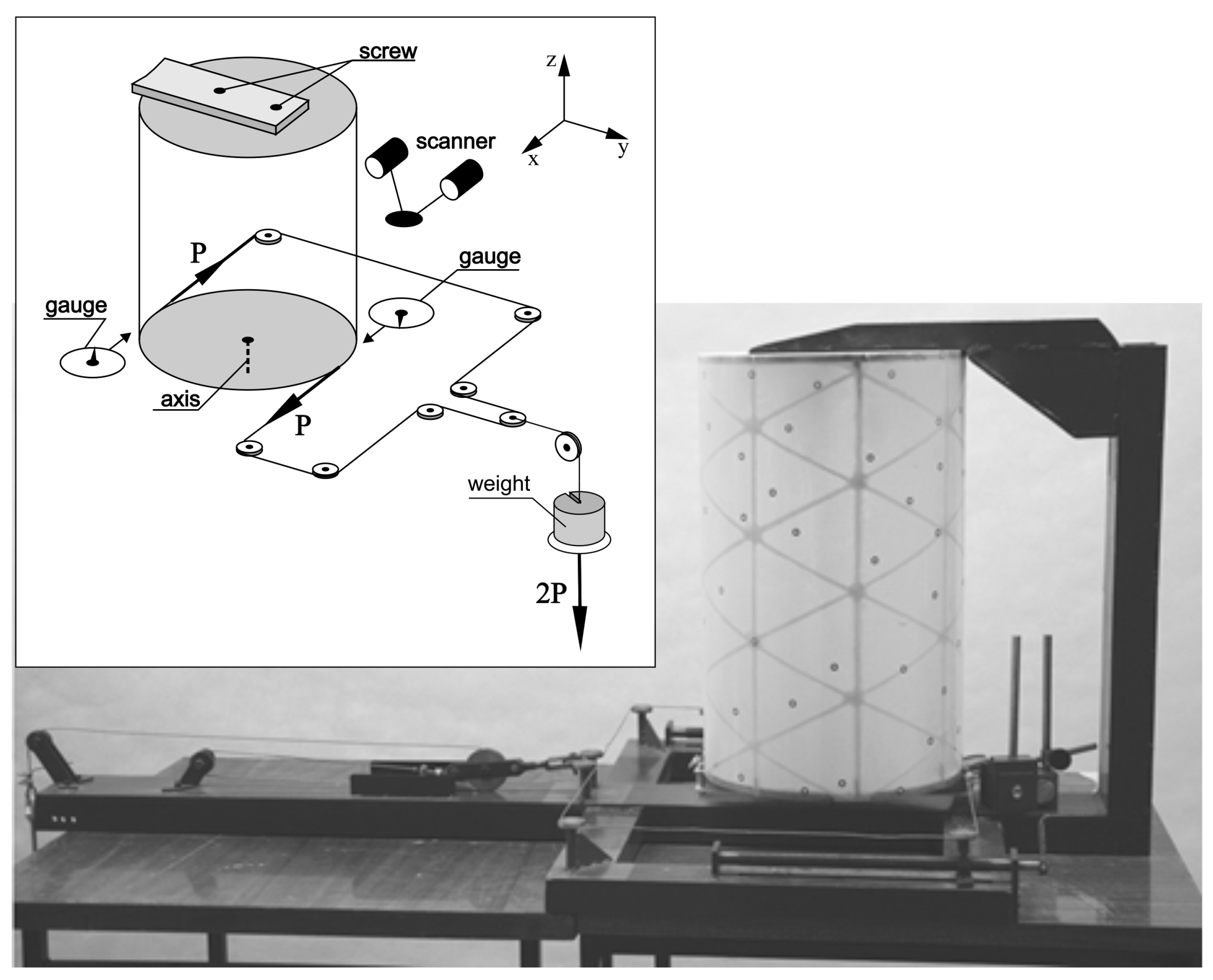 screw

z

scanner

x

y

P

gauge

gauge

axis

P

weight

2P