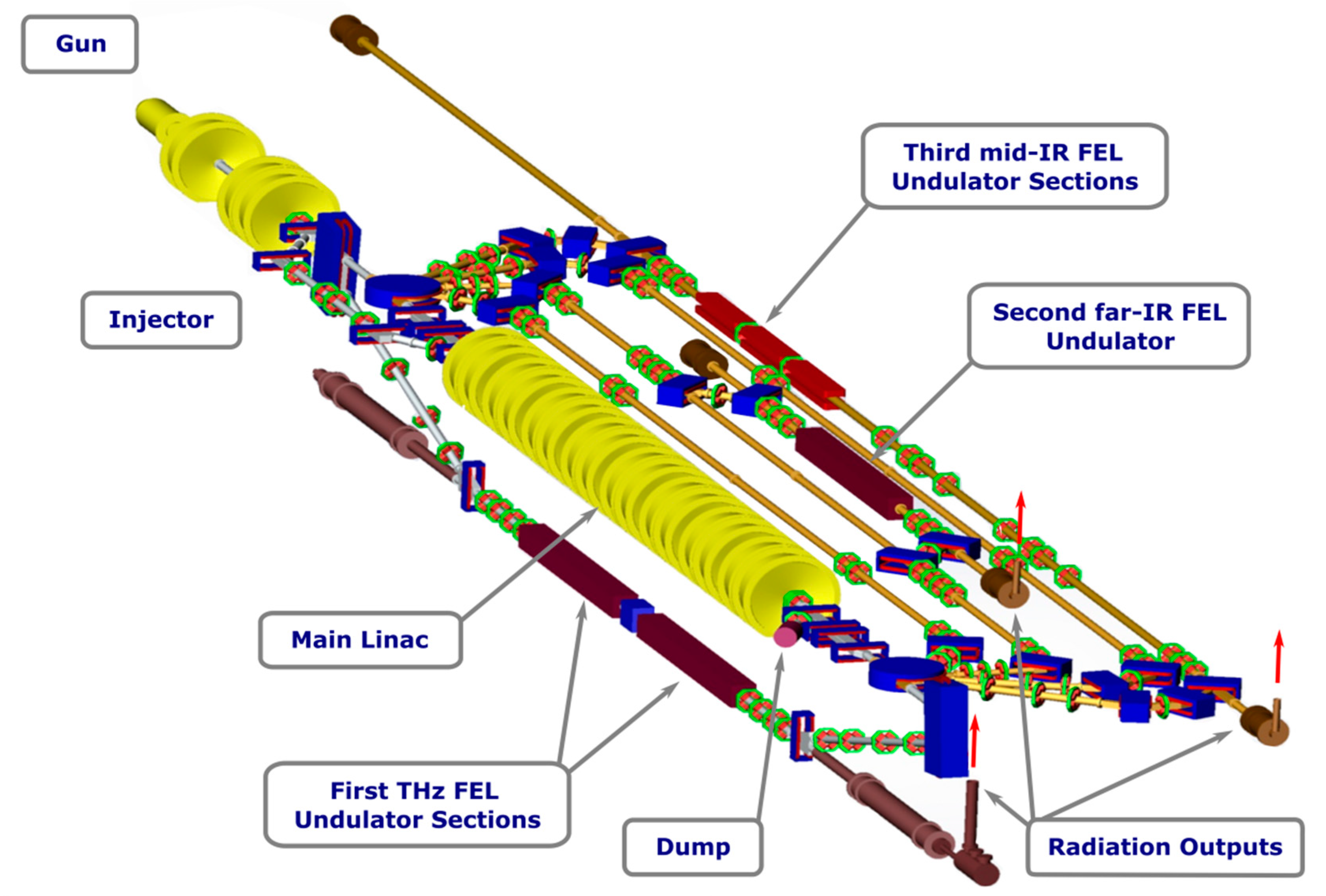 Gun

Third mid-IR FEL Undulator Sections

Injector

Second far-IR FEL Undulator

Main Linac

First THz FEL Undulator Sections

Dump

Radiation Outputs