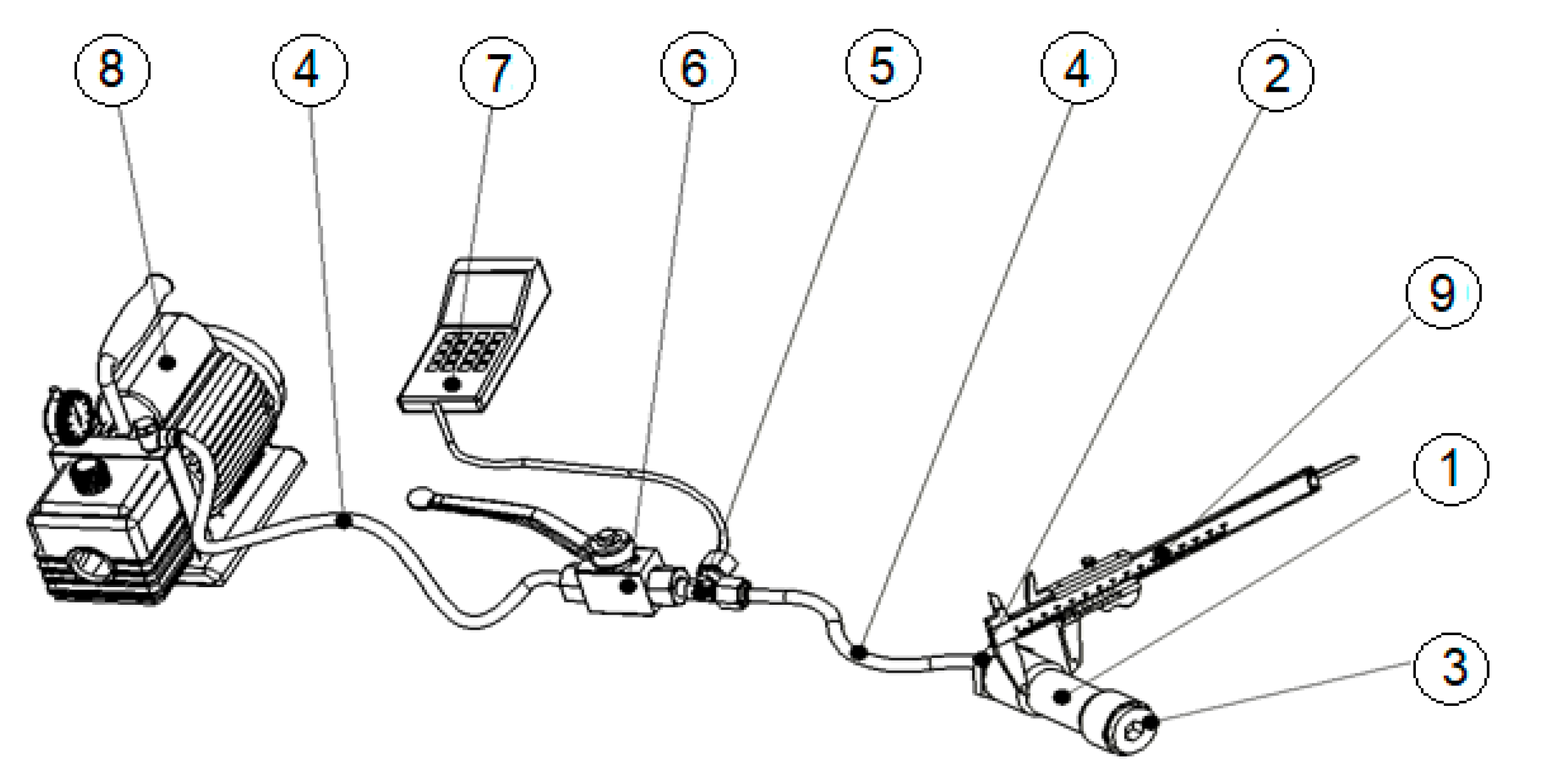 8
4
7
6
5
4
2
9
1
3