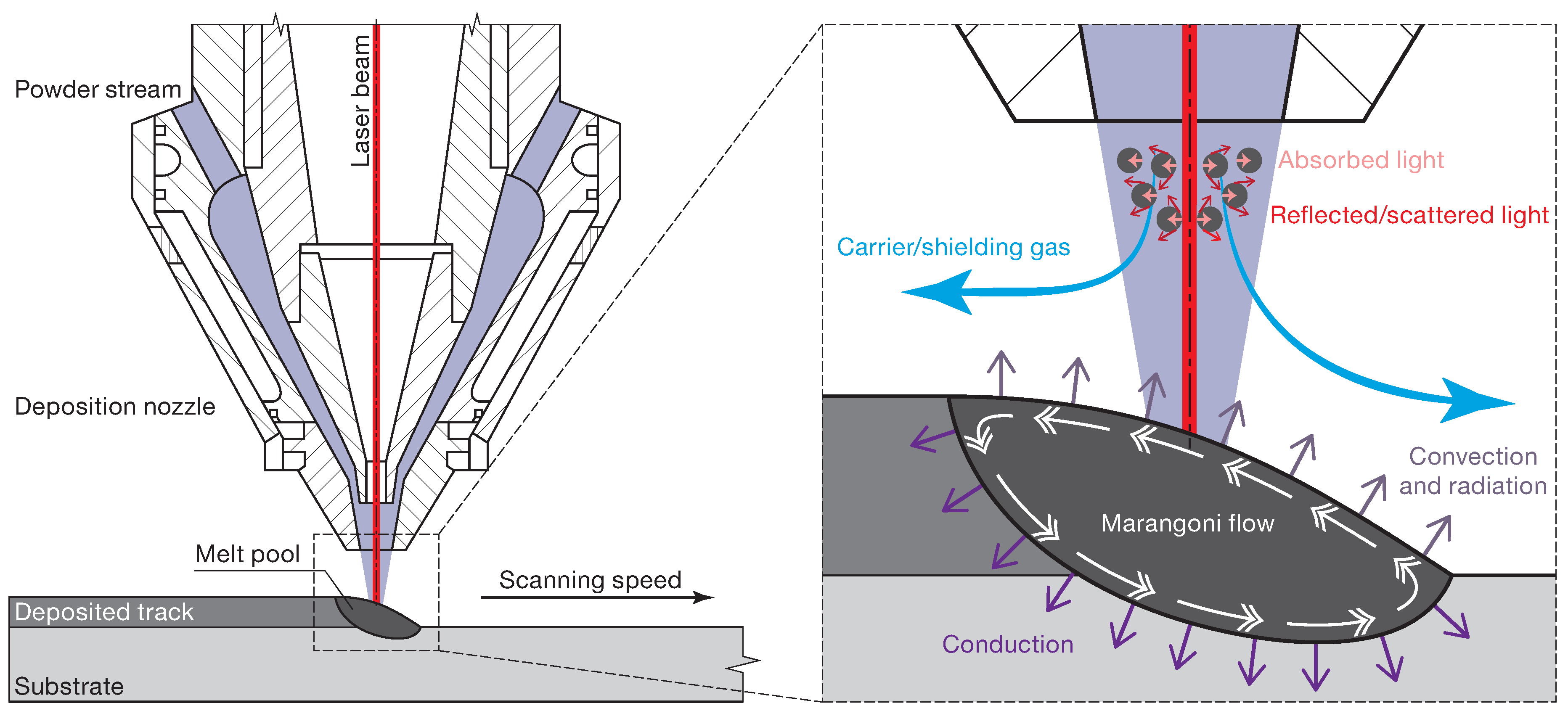 Powder stream

Laser beam

Deposition nozzle

Melt pool

Scanning speed

Deposited track

Substrate

Absorbed light

Reflected/scattered light

Carrier/shielding gas

Convection and radiation

Marangoni flow

Conduction