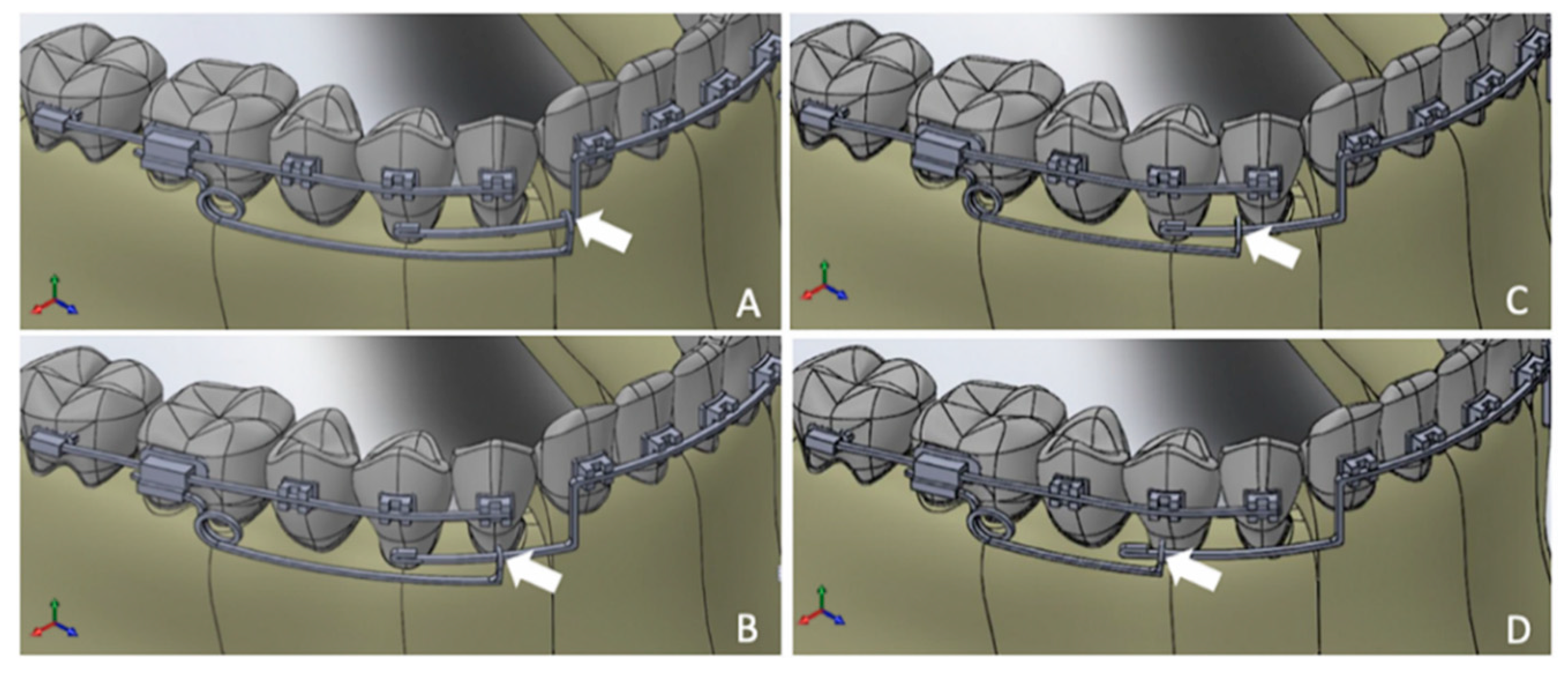 A

C

B

D