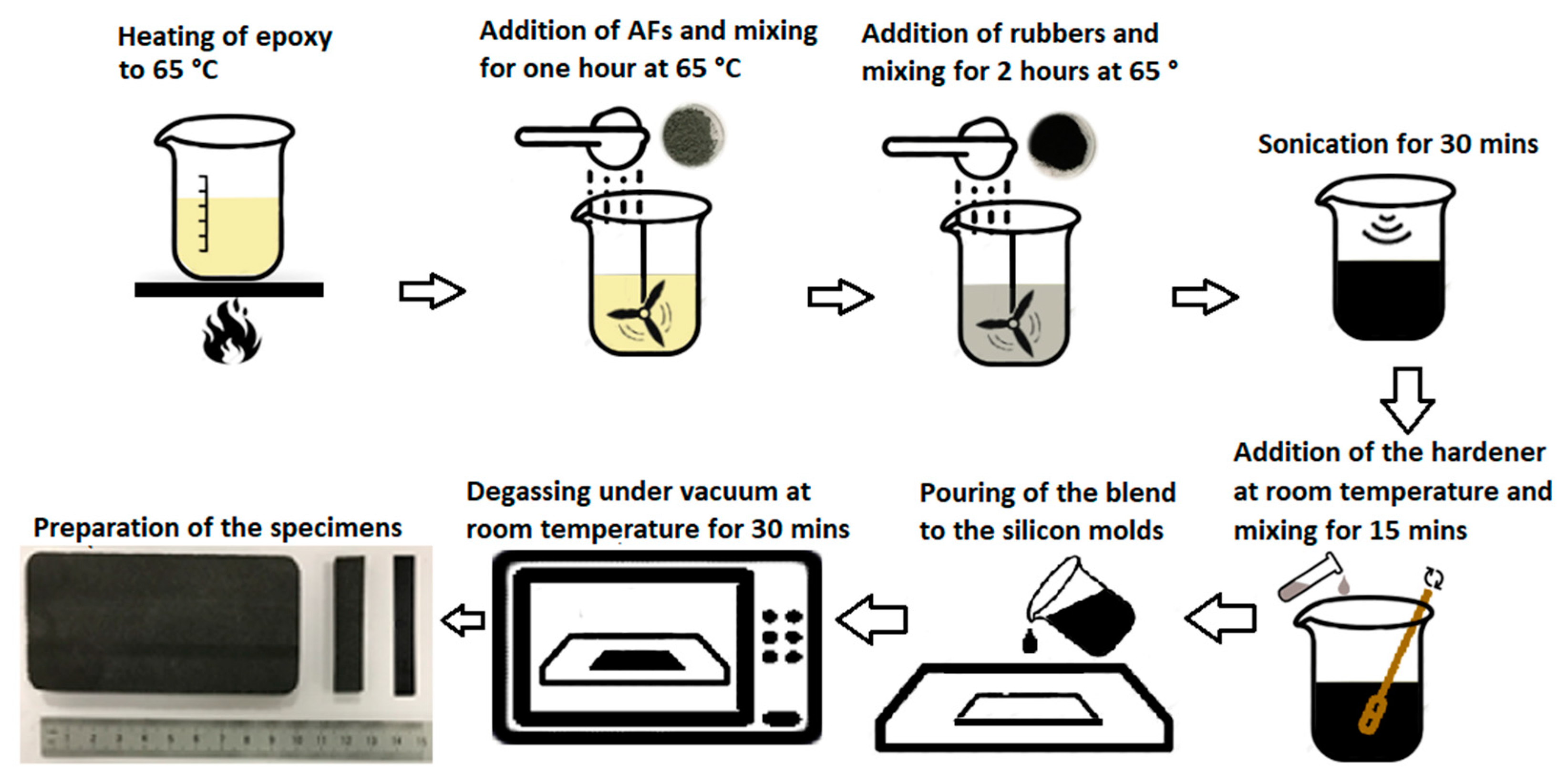 Heating of epoxy to 65 °C

Addition of AFs and mixing for one hour at 65 °C

Addition of rubbers and mixing for 2 hours at 65 °

Sonication for 30 mins

Addition of the hardener at room temperature and mixing for 15 mins

Pouring of the blend to the silicon molds

Degassing under vacuum at room temperature for 30 mins

Preparation of the specimens

1 2 3 4 5 6 7 8 9 10 11 12 13 14 15