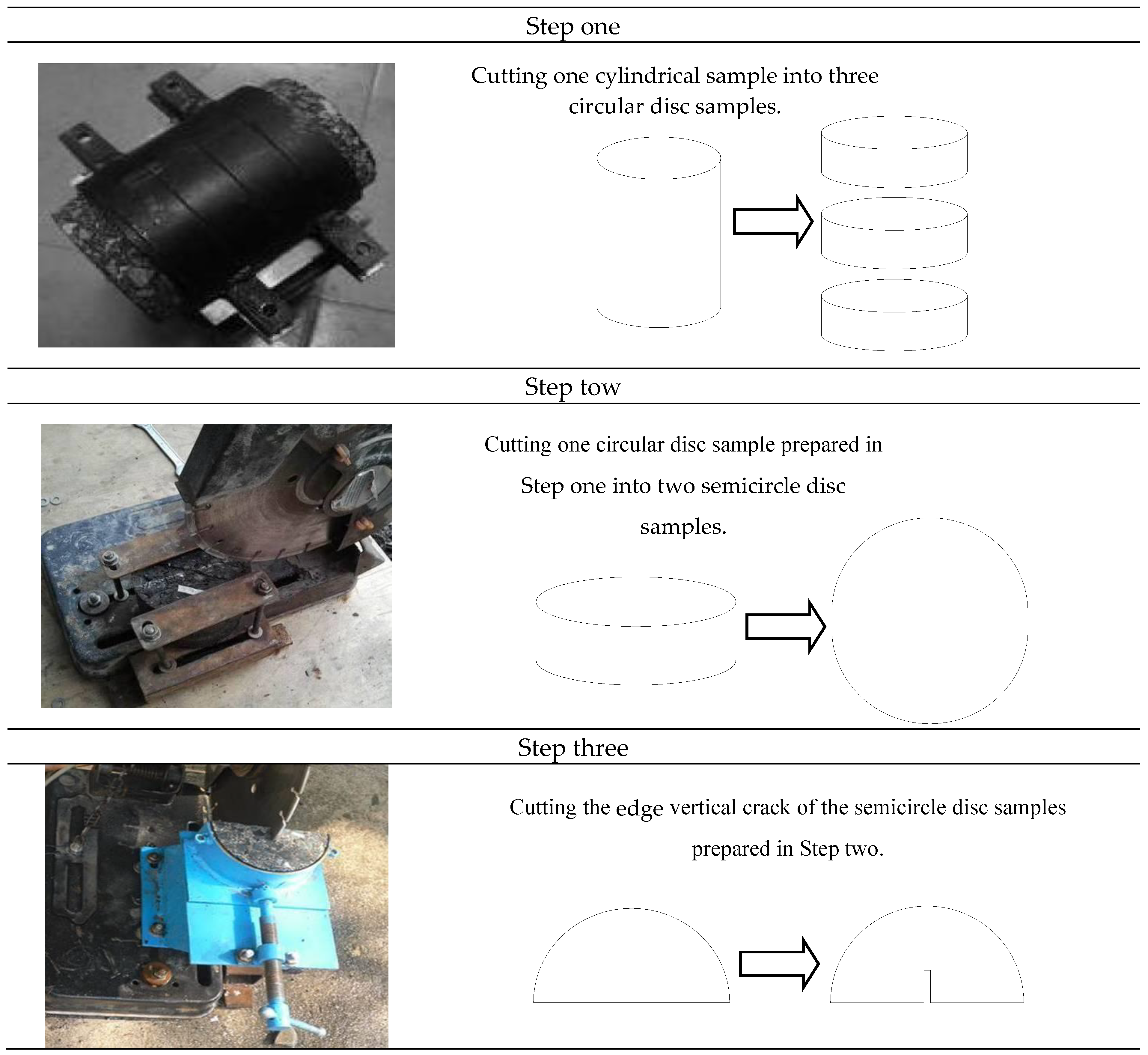 Step one

Cutting one cylindrical sample into three circular disc samples.

Step tow

Cutting one circular disc sample prepared in Step one into two semicircle disc samples.

Step three

Cutting the edge vertical crack of the semicircle disc samples prepared in Step two.