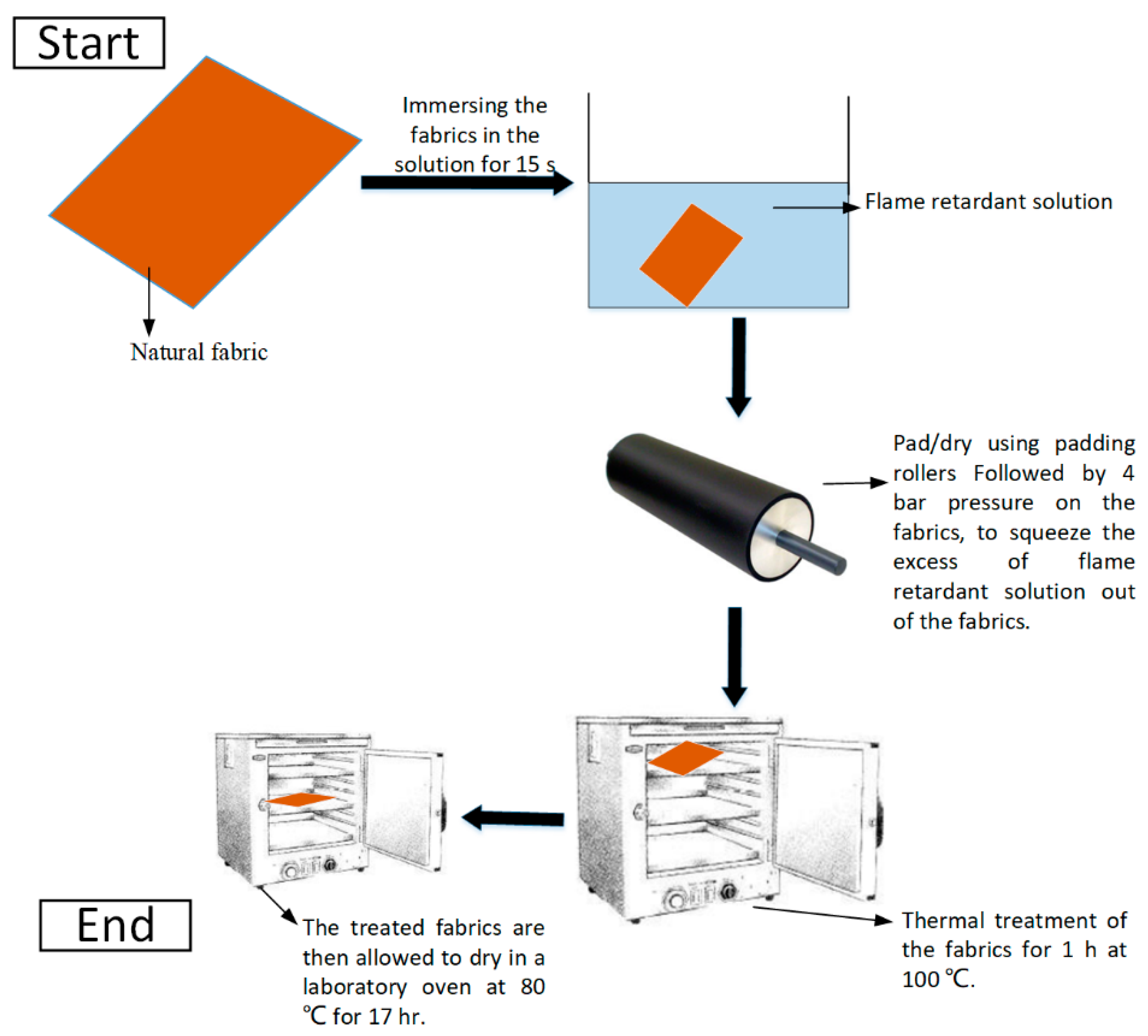 Start

Natural fabric

Immersing the fabrics in the solution for 15 s

Flame retardant solution

Pad/dry using padding rollers Followed by 4 bar pressure on the fabrics, to squeeze the excess of flame retardant solution out of the fabrics.

Thermal treatment of the fabrics for 1 h at 100 ℃.

The treated fabrics are then allowed to dry in a laboratory oven at 80 ℃ for 17 hr.

End