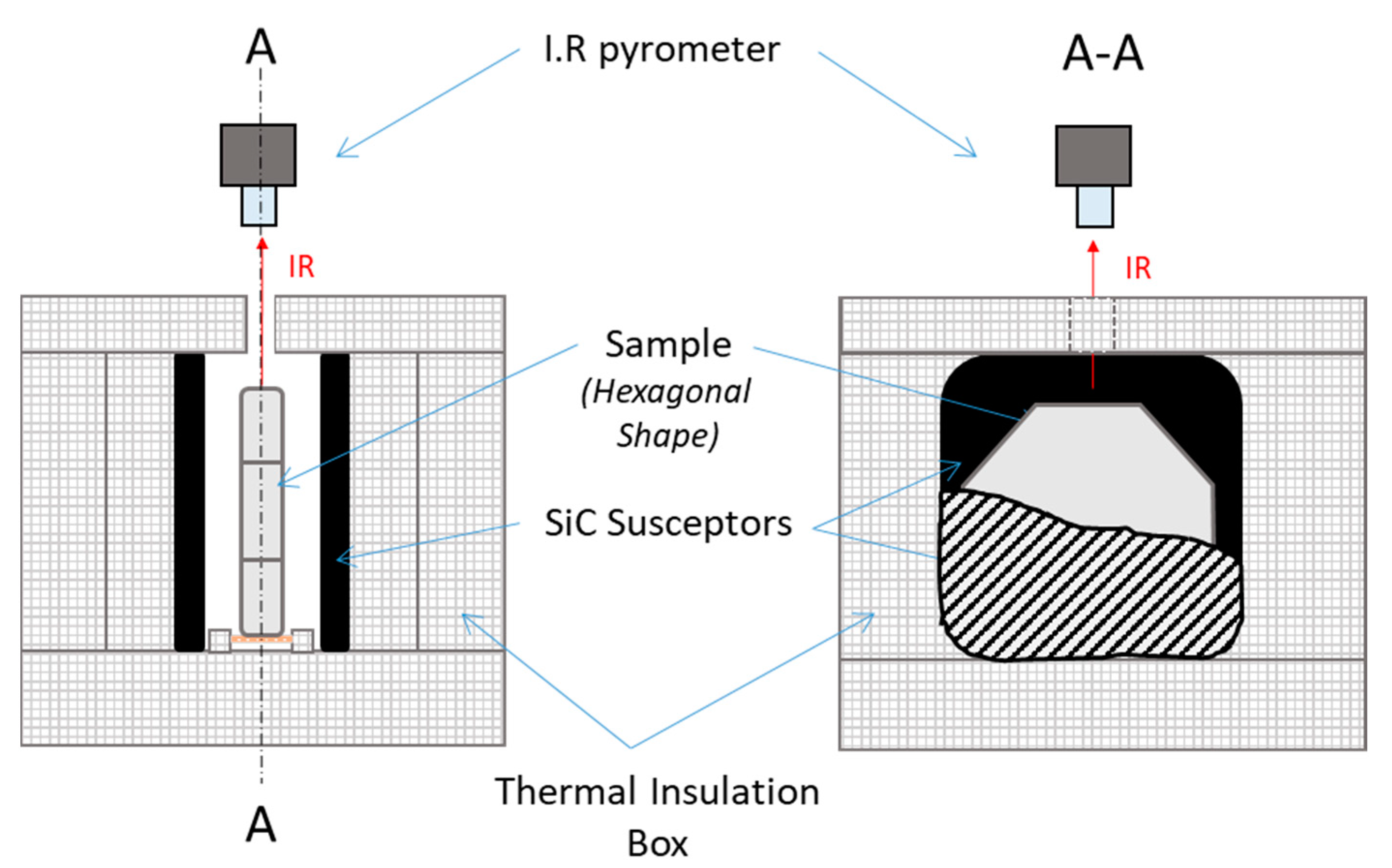 A

I.R pyrometer

A-A

IR

IR

Sample
(Hexagonal Shape)

SiC Susceptors

Thermal Insulation Box

A