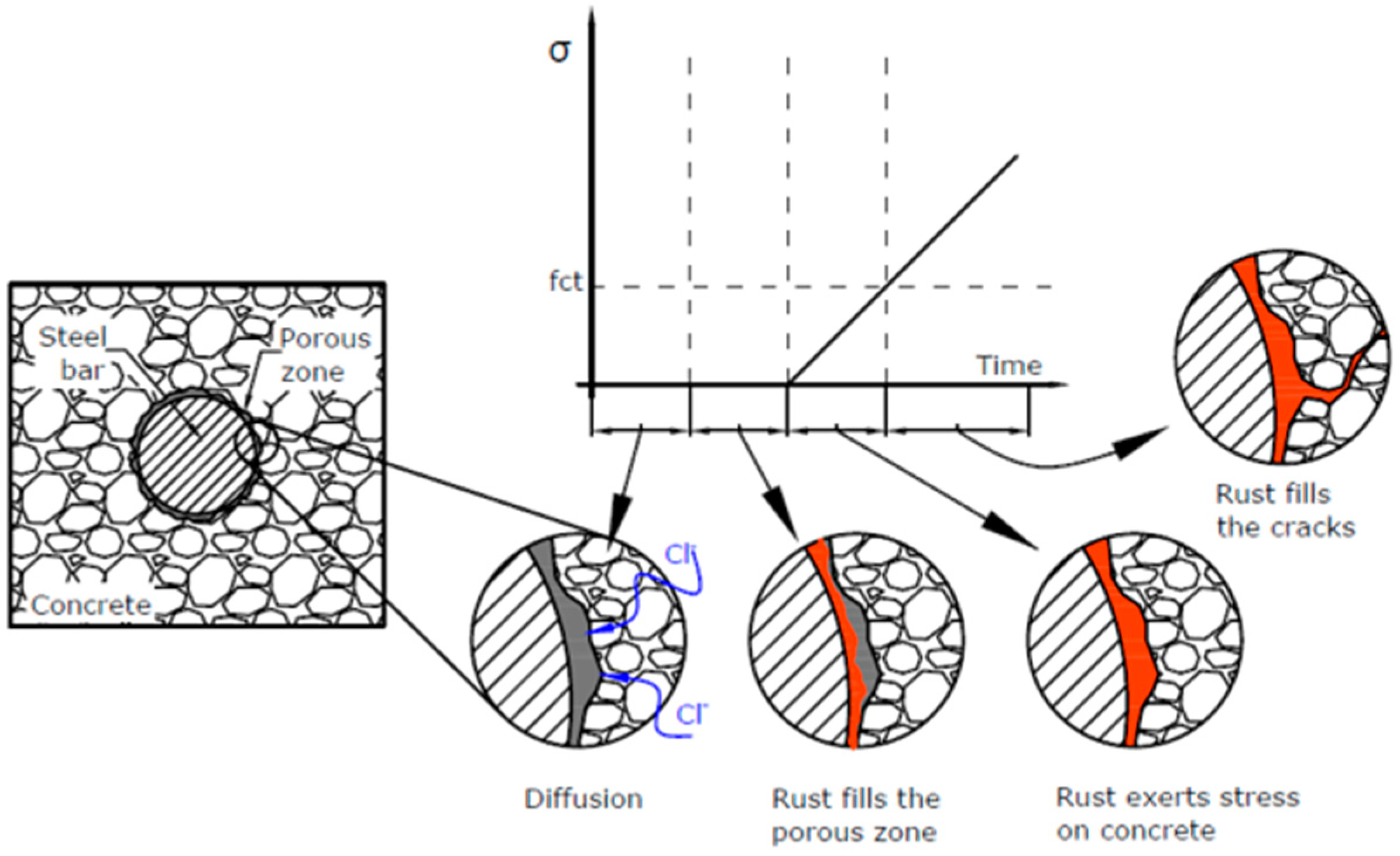 σ

fct

Time

Steel bar

Porous zone

Concrete

$Cl^-$

$Cl^-$

Rust fills the cracks

Diffusion

Rust fills the porous zone

Rust exerts stress on concrete