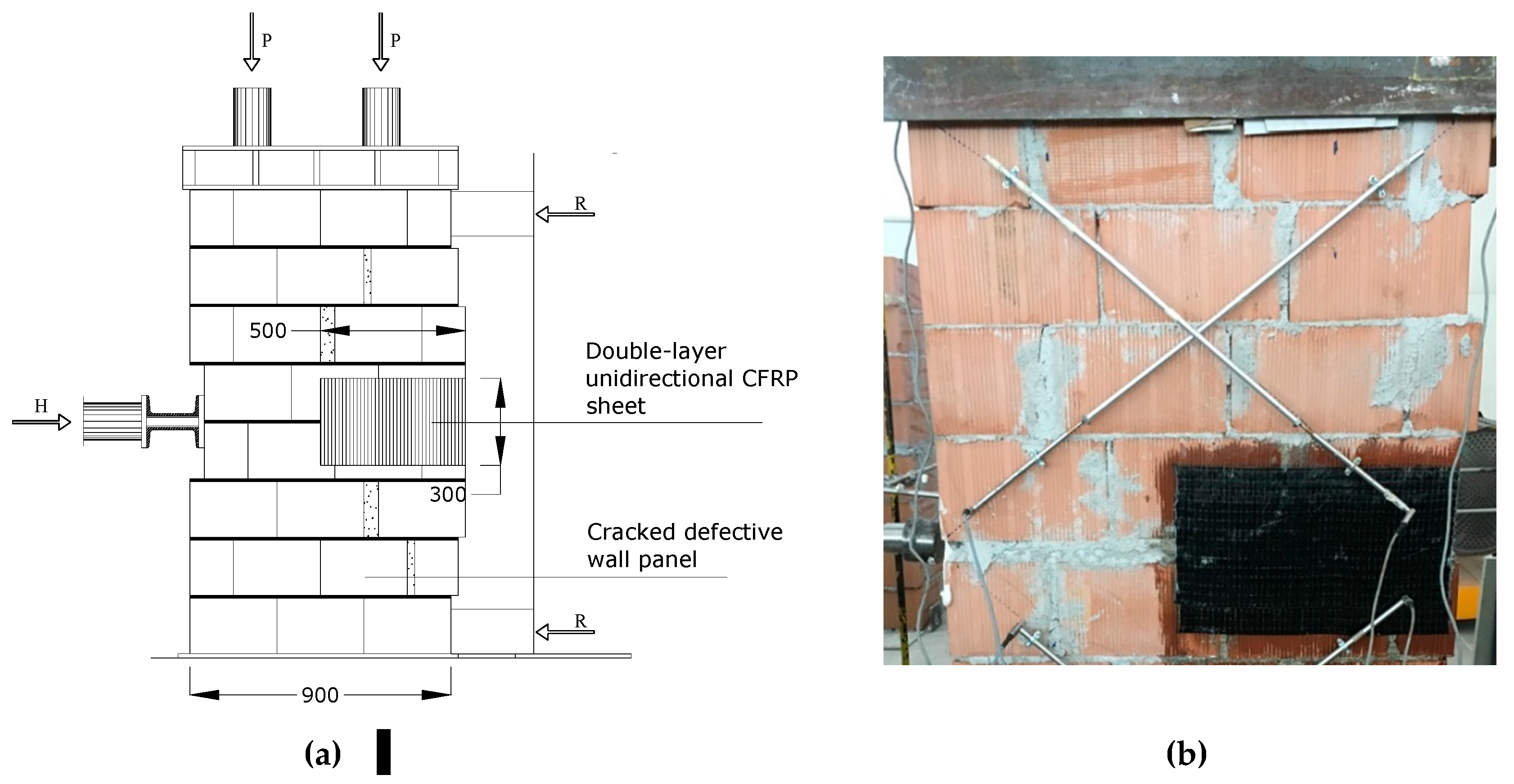 P
P
R
500
Double-layer unidirectional CFRP sheet
H
300
Cracked defective wall panel
R
900
(a)
(b)