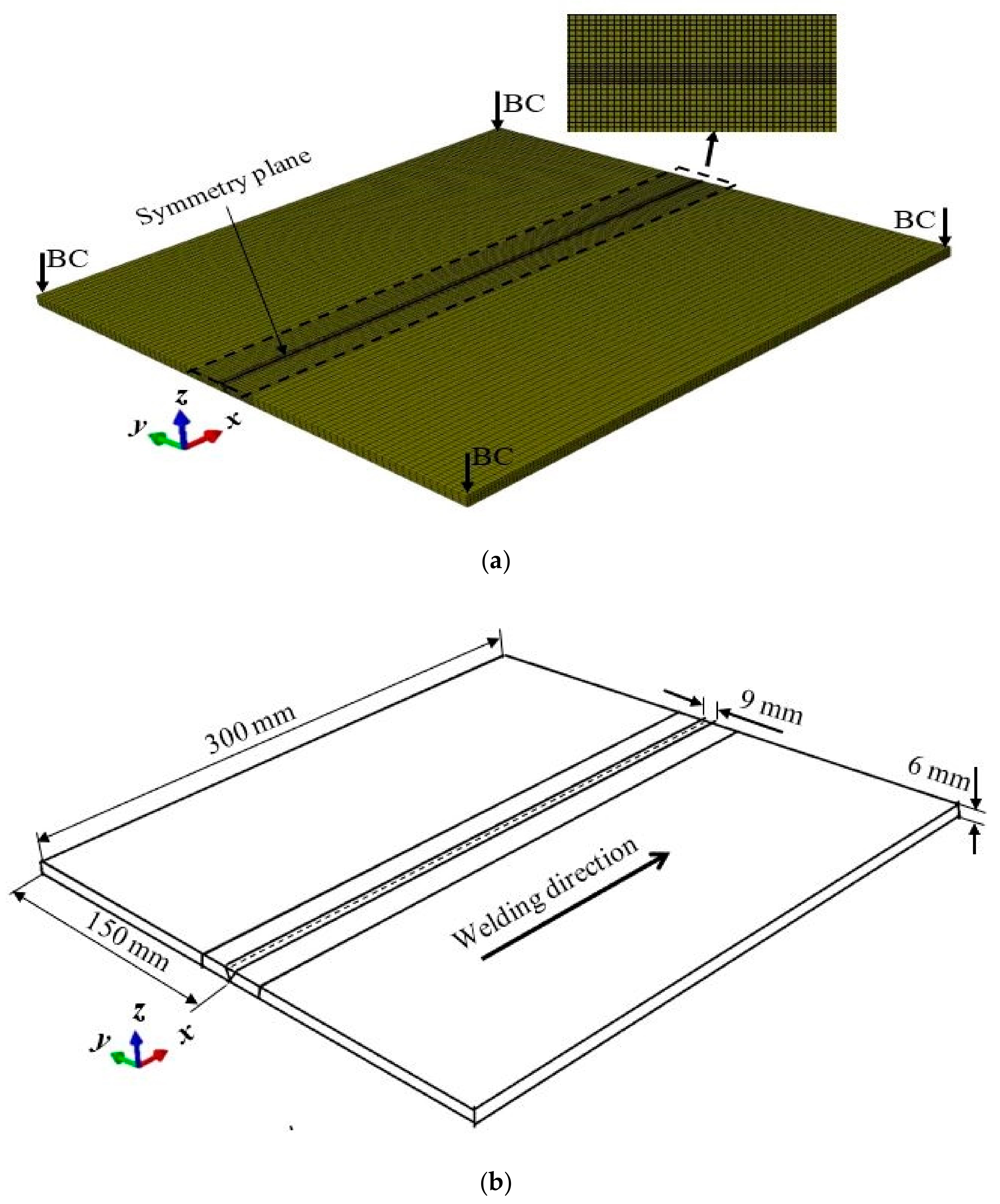 BC

Symmetry plane

BC

BC

z

y

x

BC

(a)

300 mm

9 mm

6 mm

Welding direction

150 mm

z

y

x

(b)