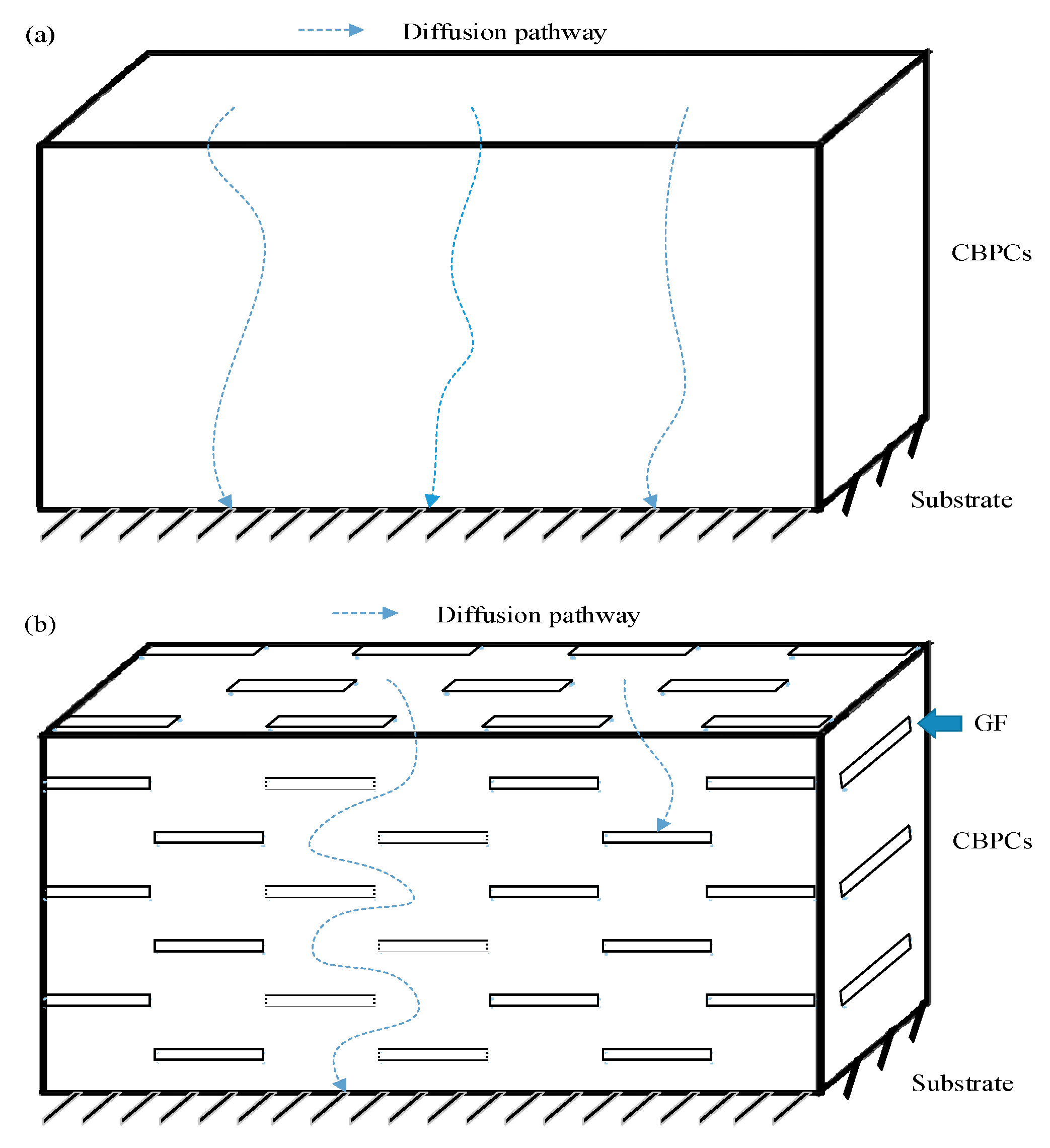 (a)

Diffusion pathway

CBPCs

Substrate

(b)

Diffusion pathway

GF

CBPCs

Substrate