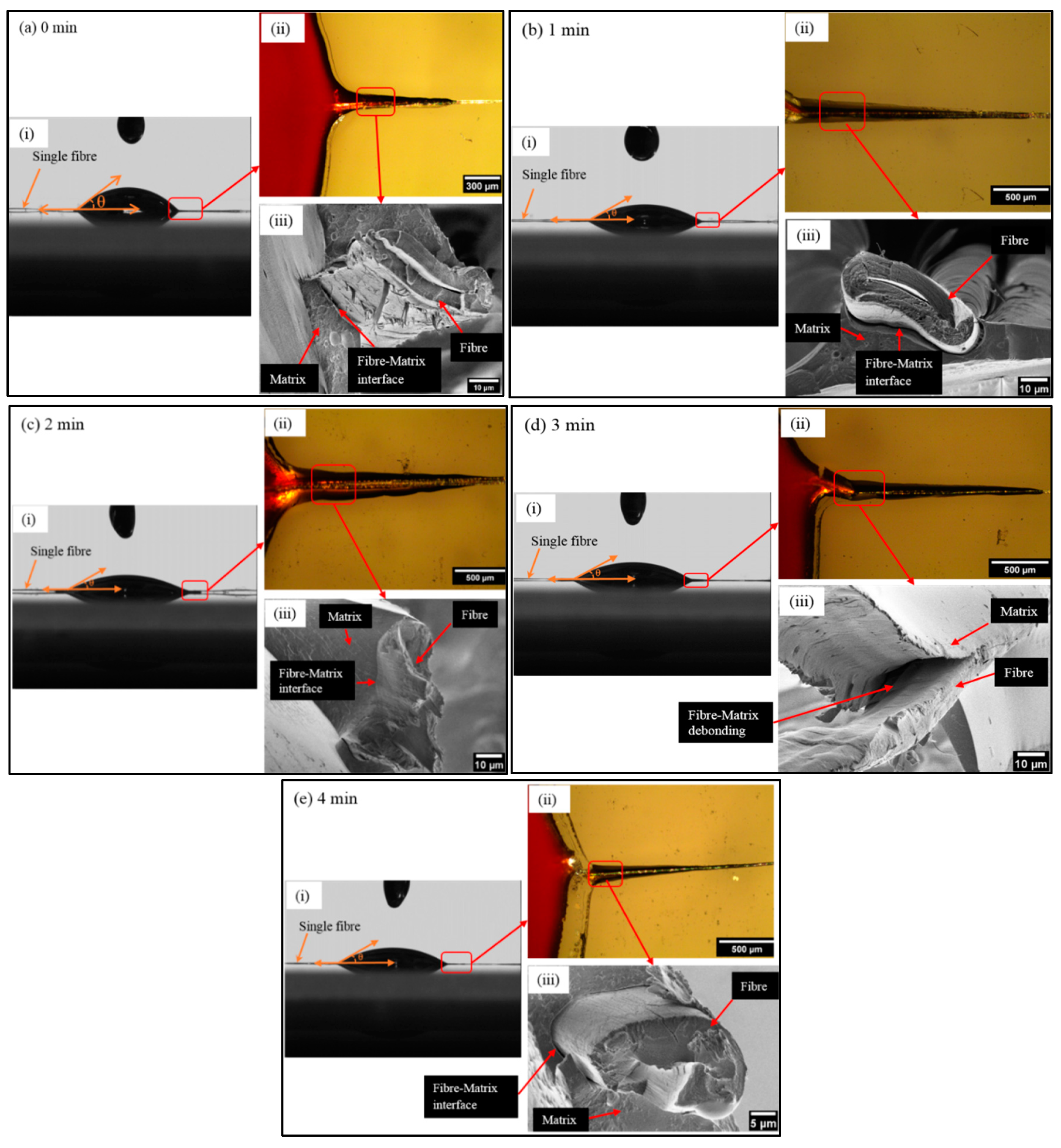 (a) 0 min

(i)

Single fibre

θ

(ii)

300 μm

(iii)

Matrix

Fibre-Matrix interface

Fibre

10 μm

(b) 1 min

(i)

Single fibre

θ

(ii)

500 μm

(iii)

Fibre

Matrix

Fibre-Matrix interface

10 μm

(c) 2 min

(i)

Single fibre

θ

(ii)

500 μm

(iii)

Matrix

Fibre

Fibre-Matrix interface

10 μm

(d) 3 min

(i)

Single fibre

θ

(ii)

500 μm

(iii)

Matrix

Fibre

Fibre-Matrix debonding

10 μm

(e) 4 min

(i)

Single fibre

θ

(ii)

500 μm

(iii)

Fibre

Fibre-Matrix interface

Matrix

5 μm