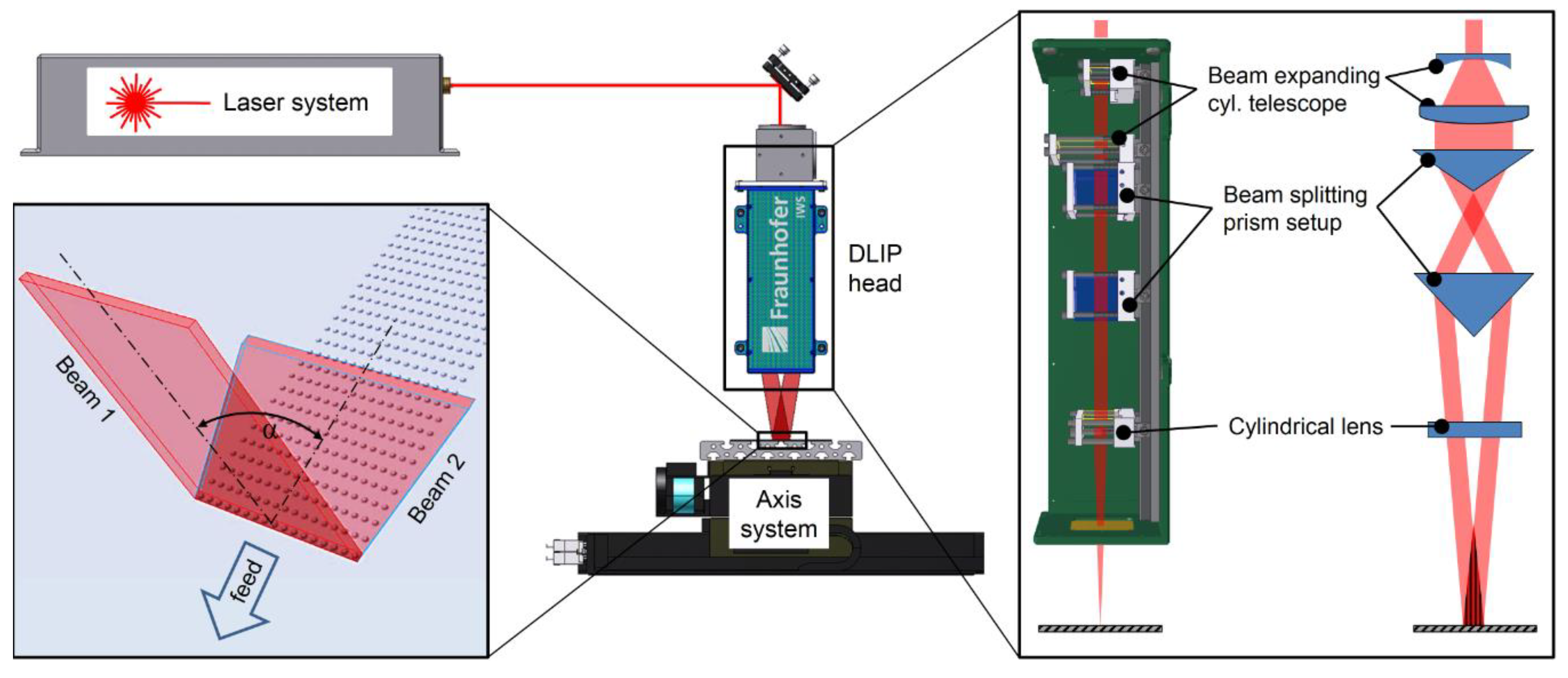 Laser system

Beam 1

α

Beam 2

feed

Fraunhofer IWS

DLIP head

Axis system

Beam expanding cyl. telescope

Beam splitting prism setup

Cylindrical lens