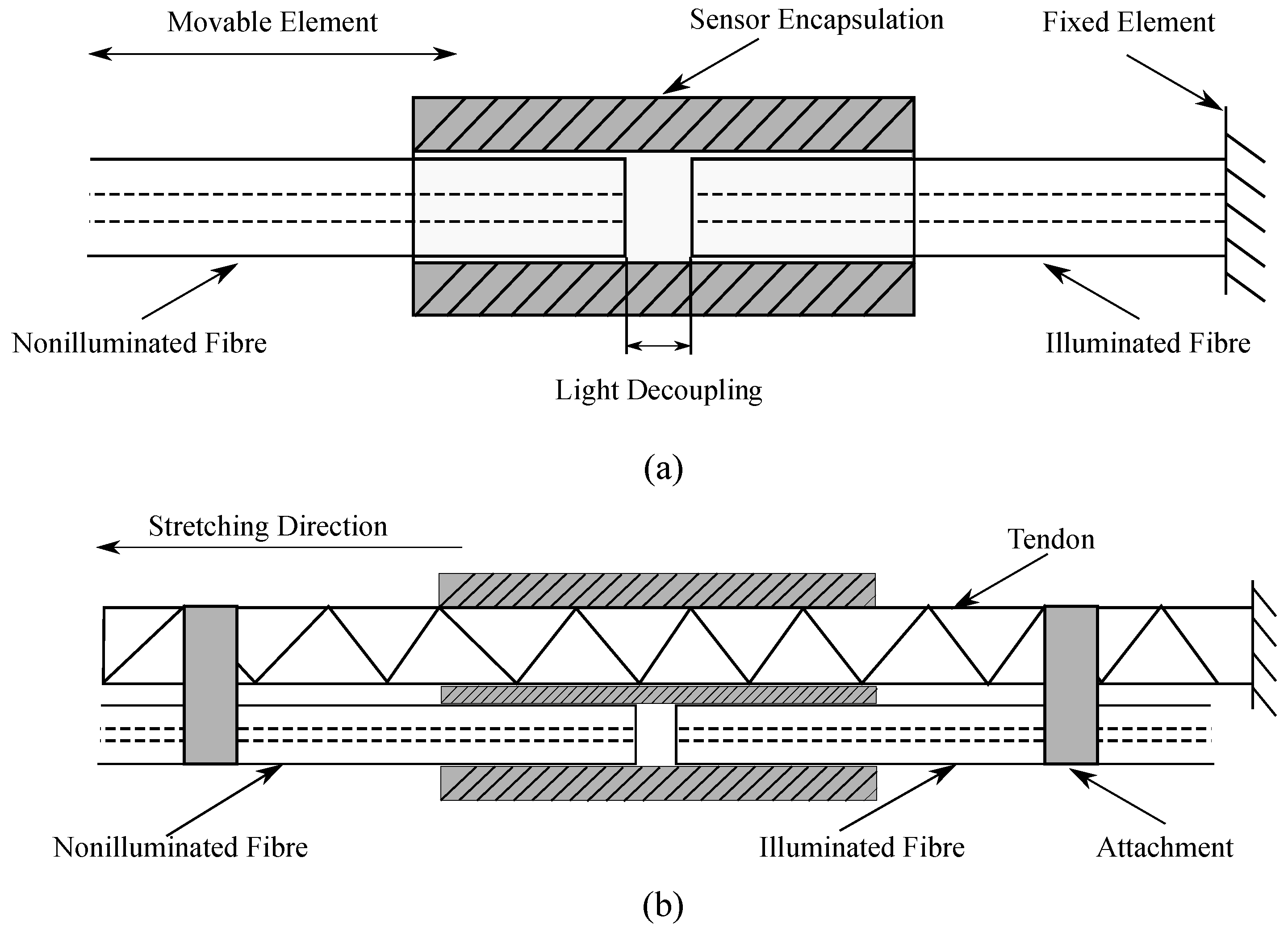 Movable Element

Sensor Encapsulation

Fixed Element

Nonilluminated Fibre

Illuminated Fibre

Light Decoupling

(a)

Stretching Direction

Tendon

Nonilluminated Fibre

Illuminated Fibre

Attachment

(b)