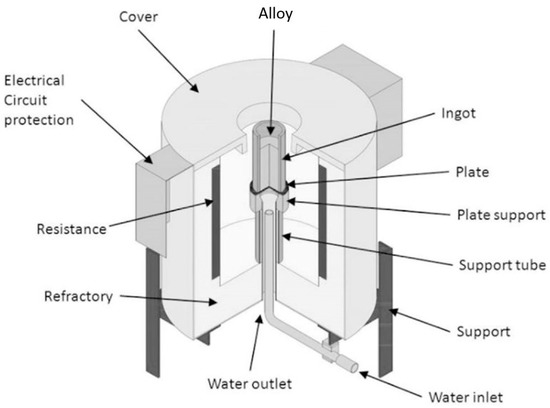 Cover

Alloy

Electrical Circuit protection

Ingot

Plate

Plate support

Resistance

Support tube

Refractory

Support

Water outlet

Water inlet